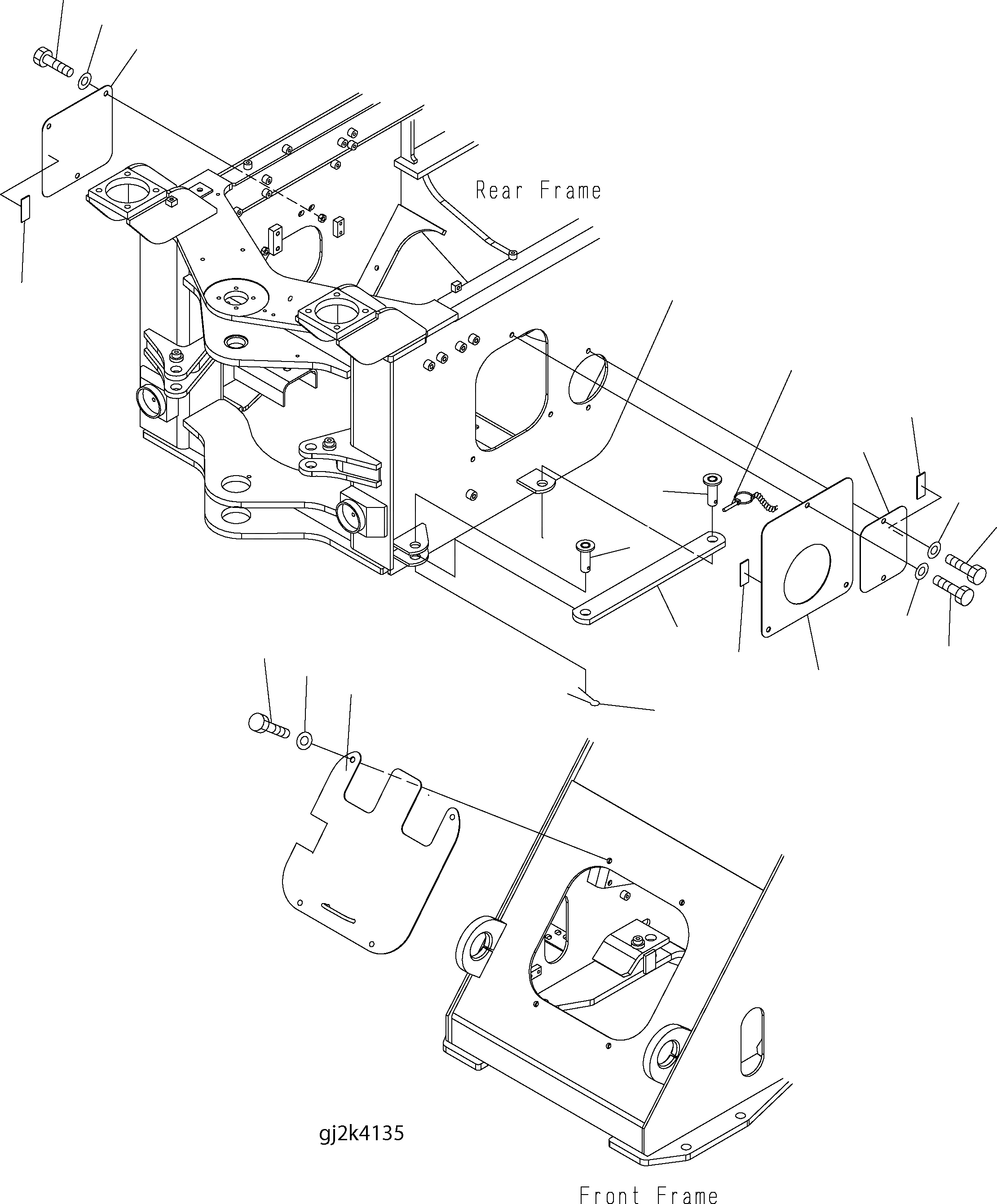 Rear Frame

gj2k4135

Front Frame