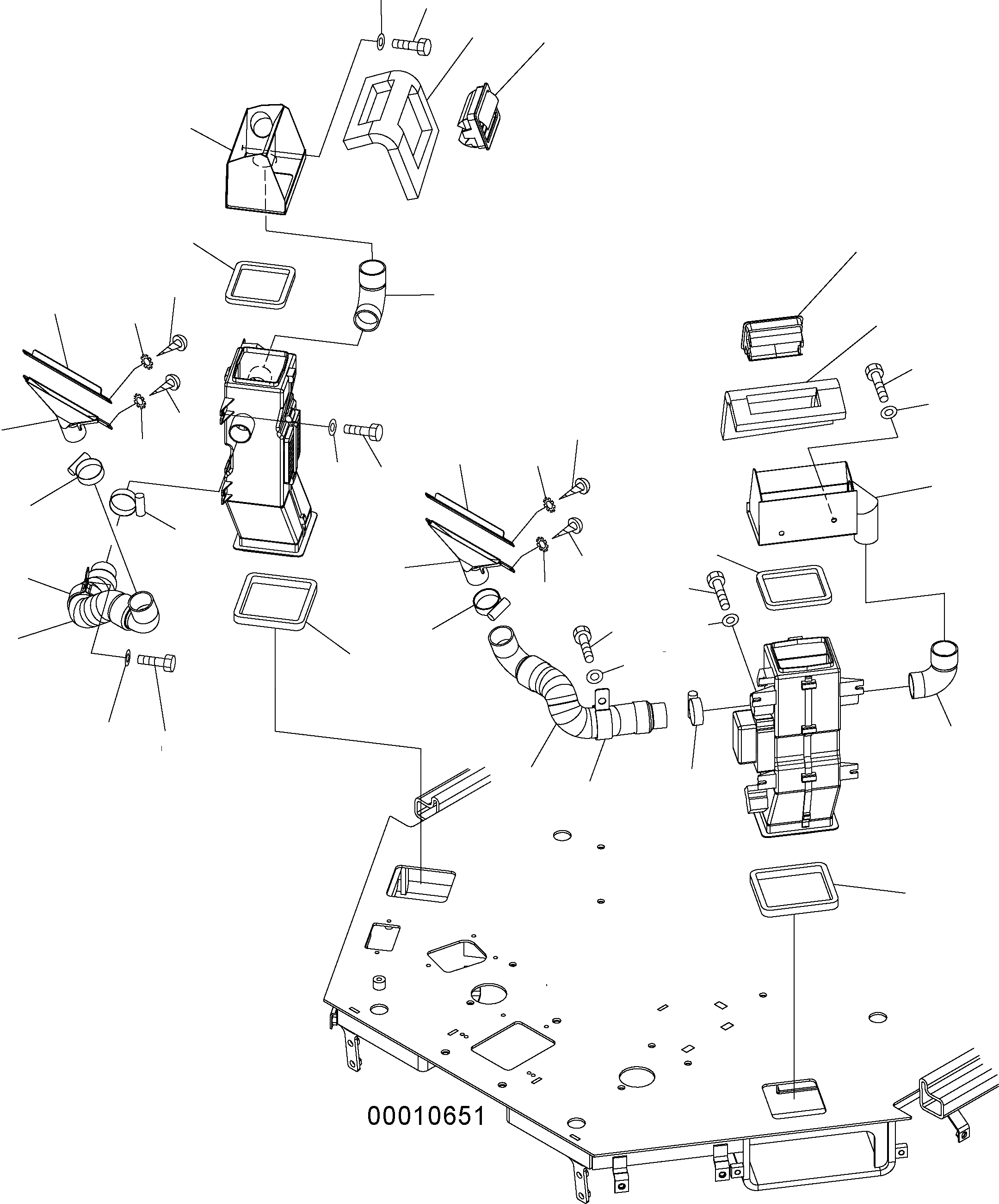 00010651