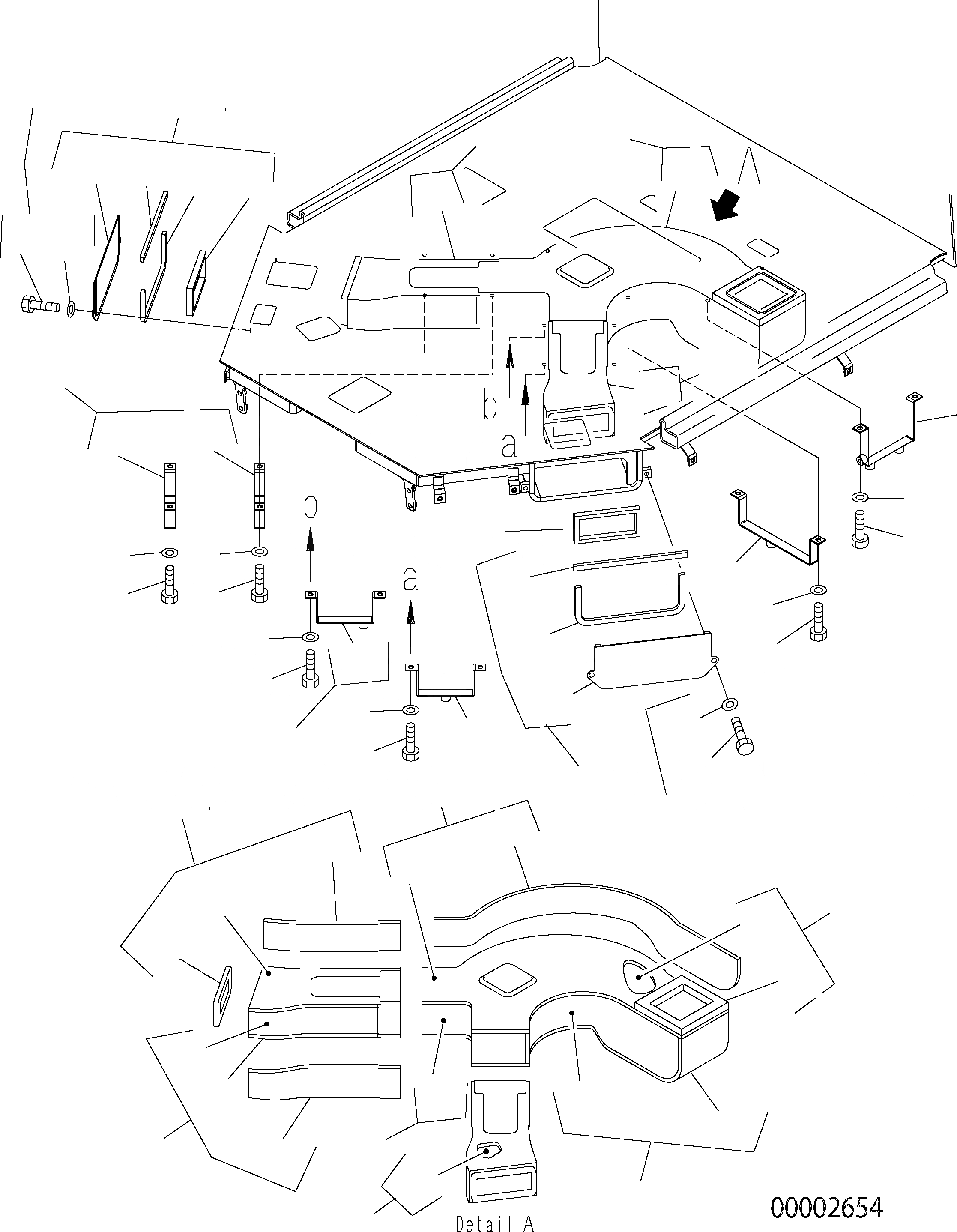 A

b

a

b

a

Detail A

00002654