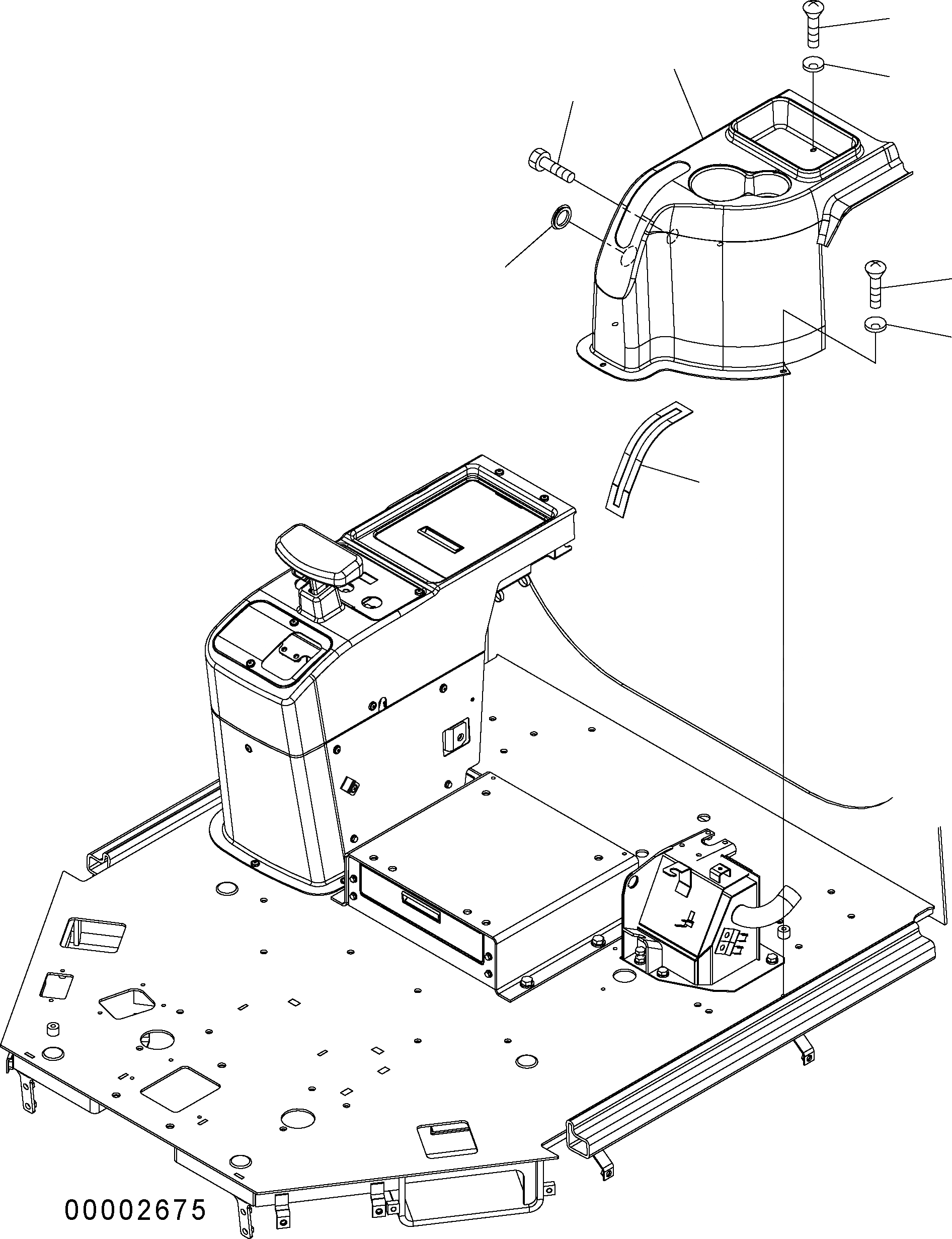 00002675