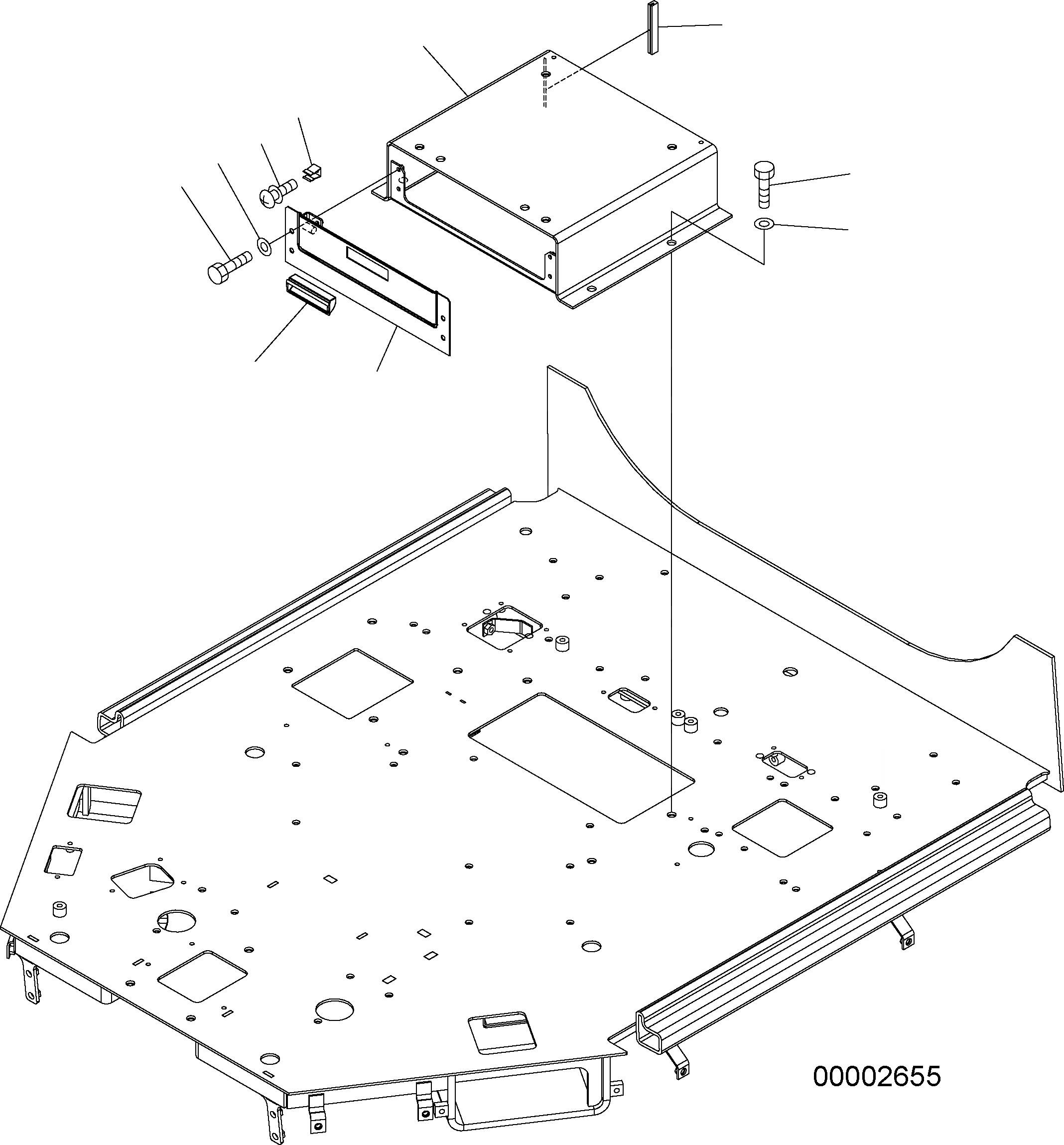 00002655