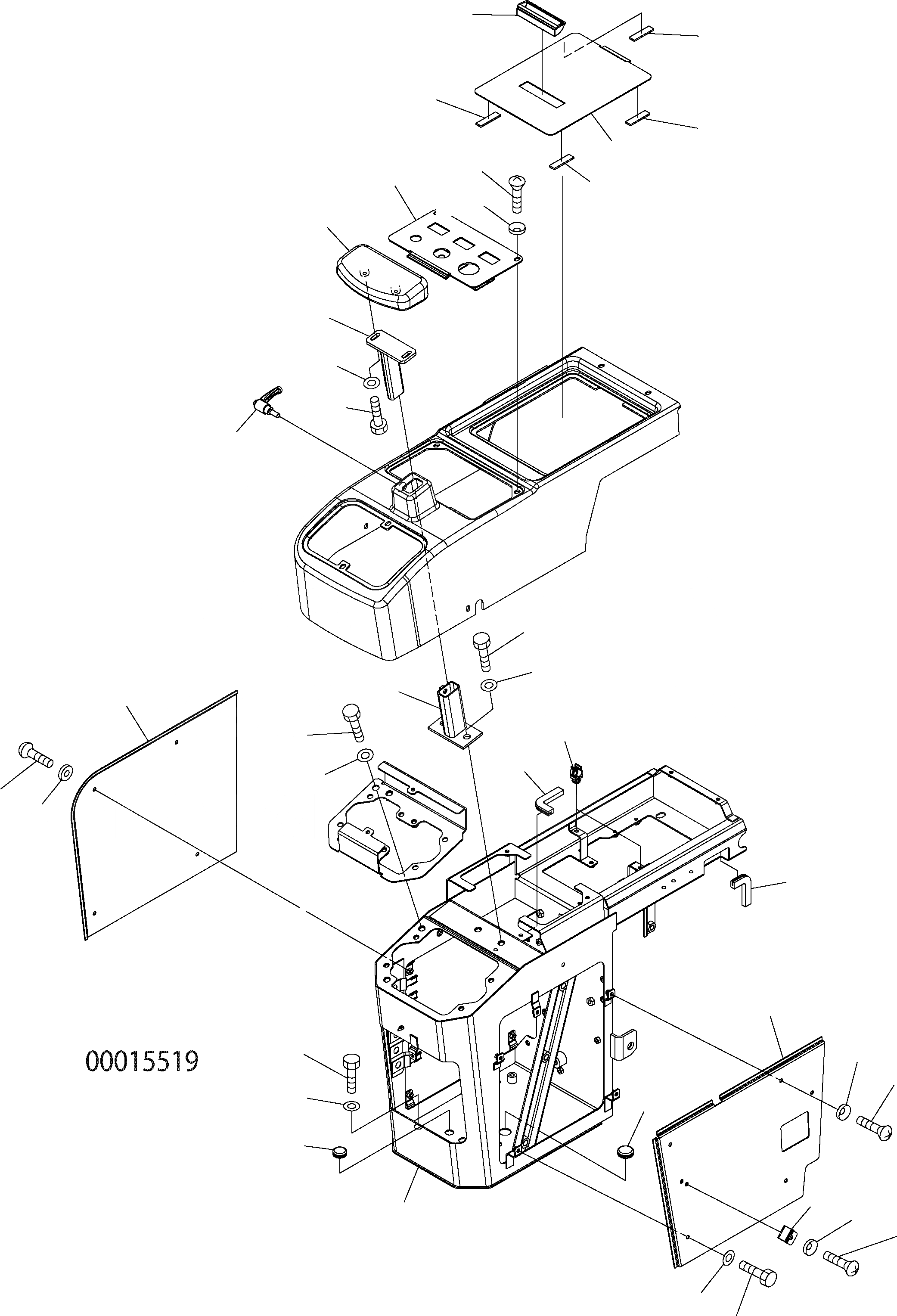 00015519