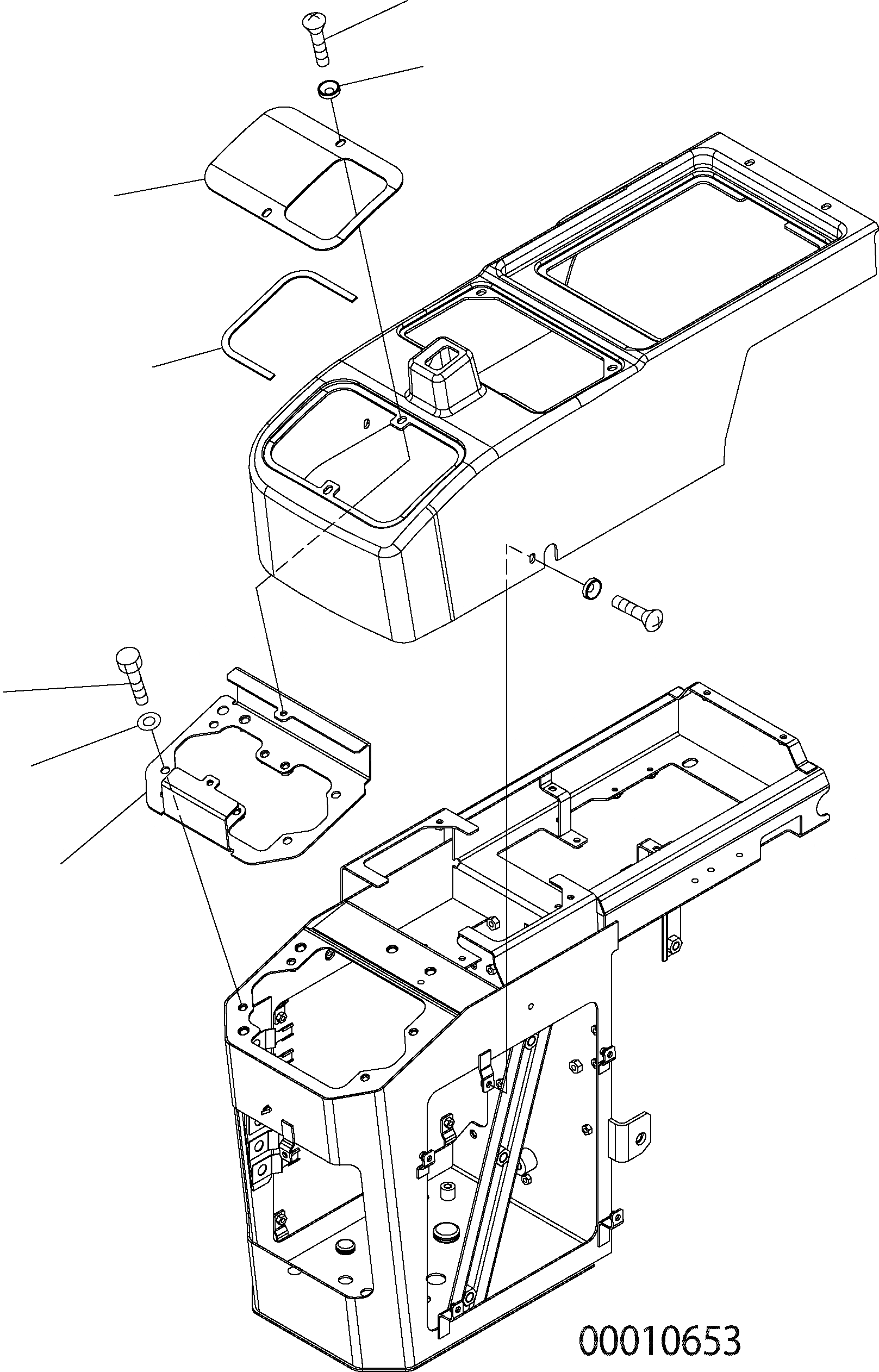 00010653