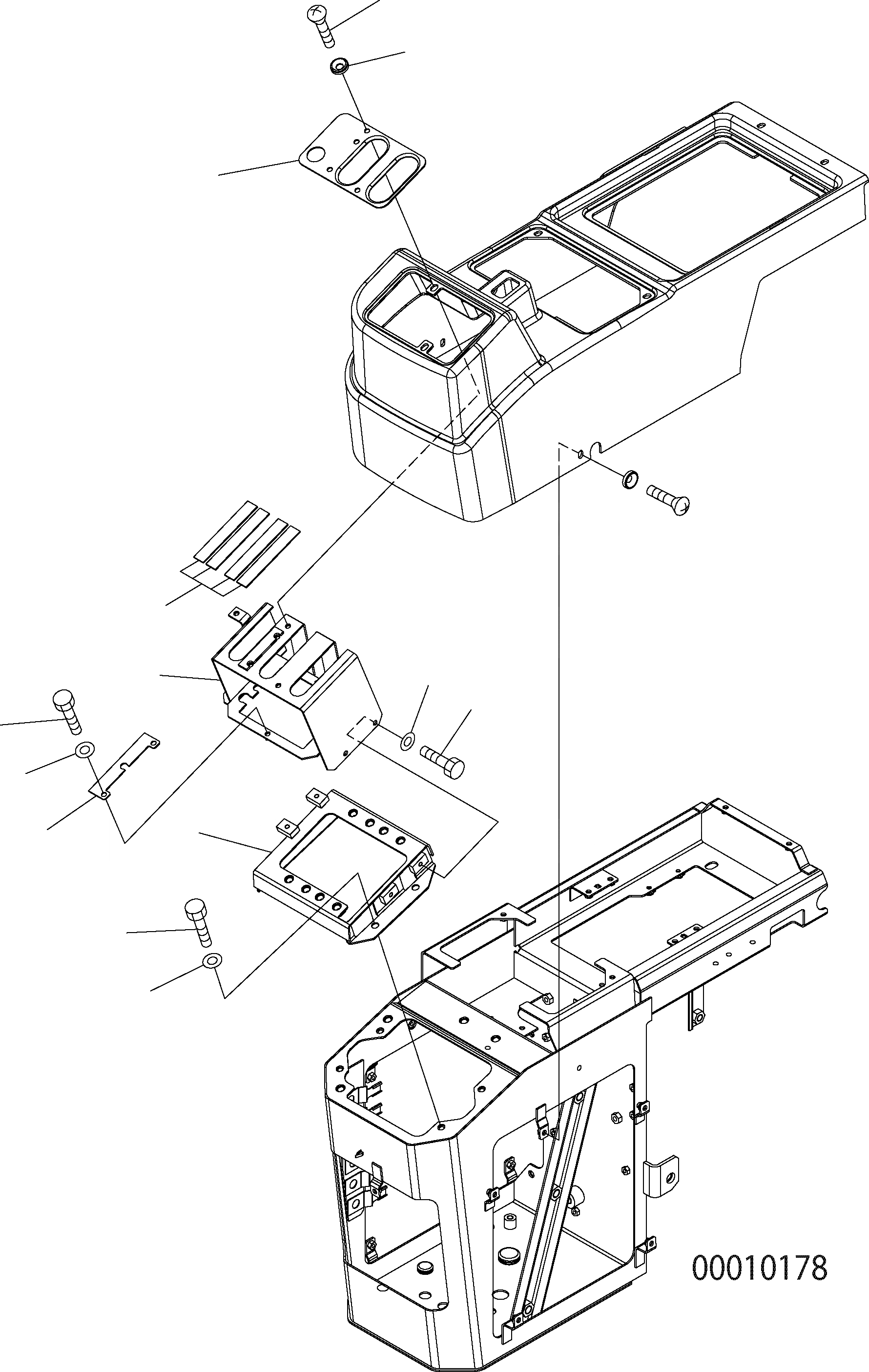 00010178