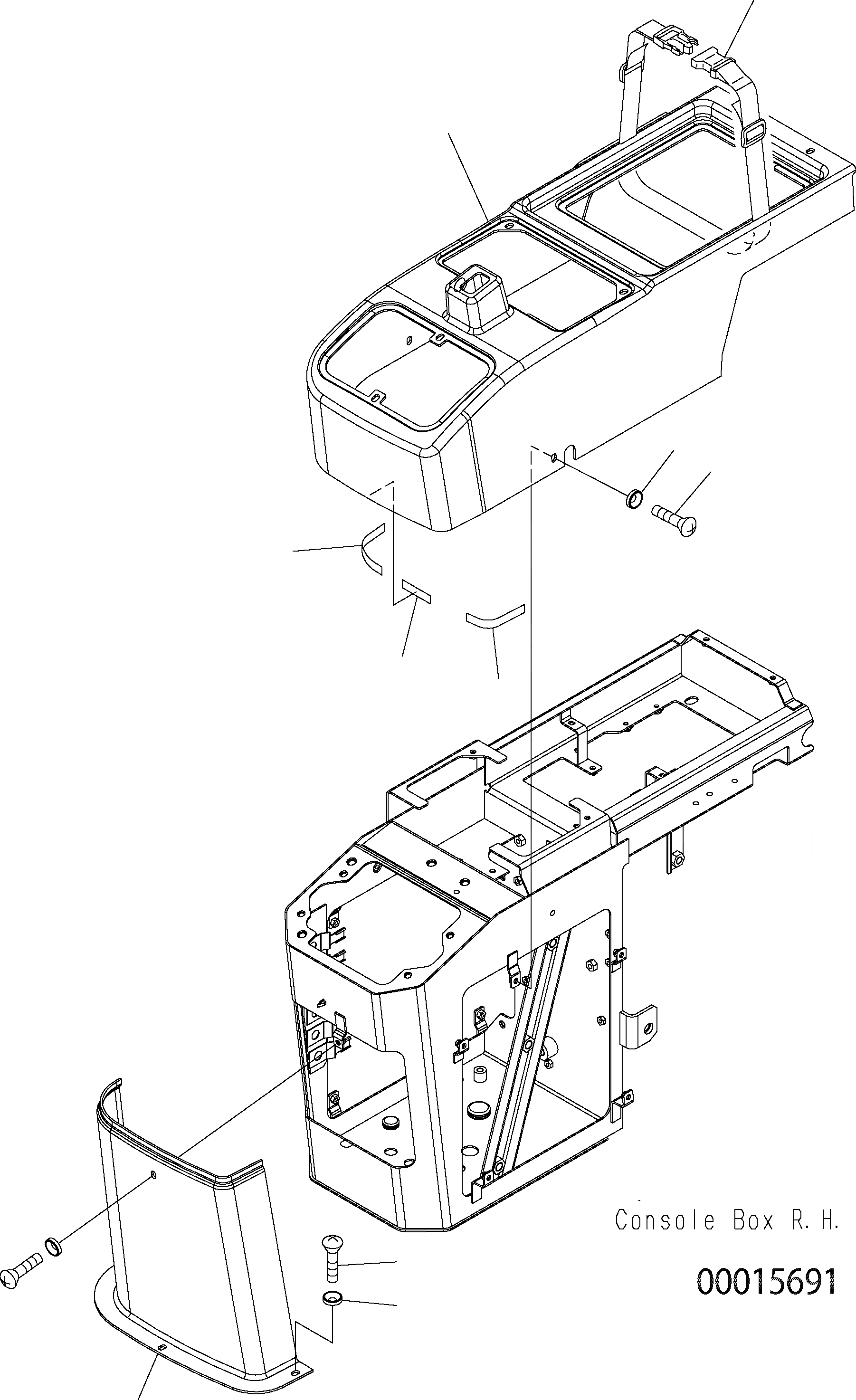 Console Box R.H.

00015691