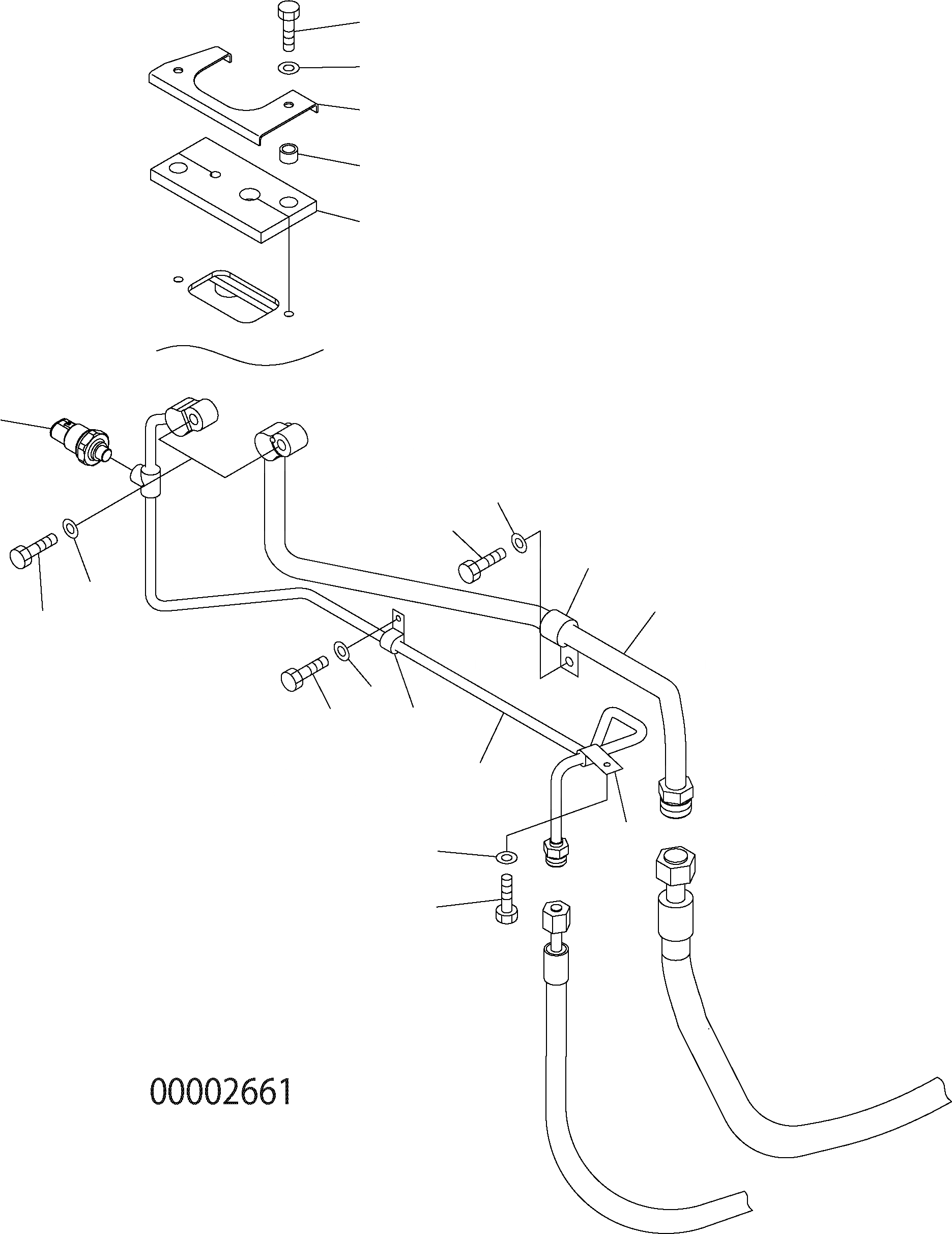 00002661