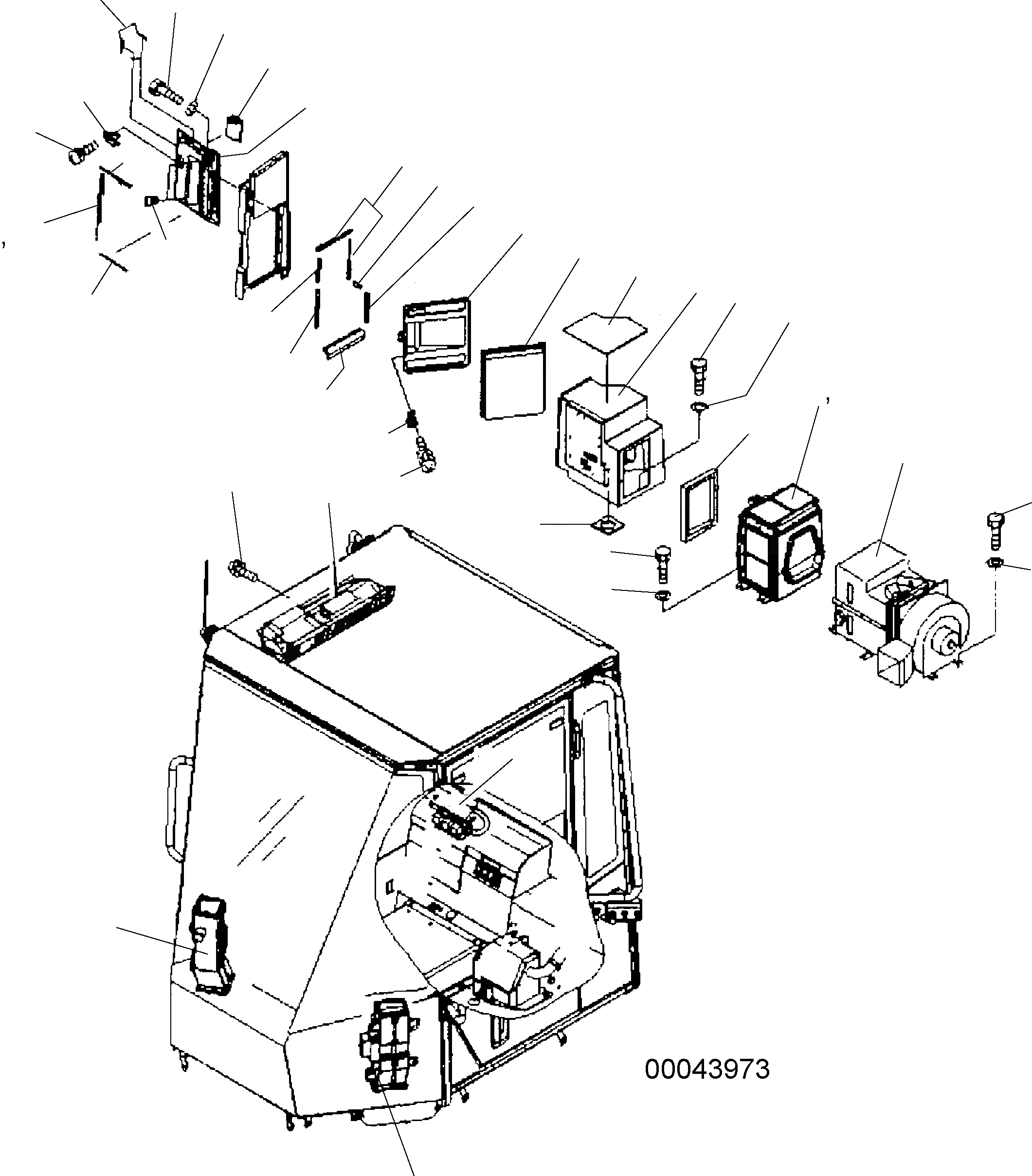 00043973