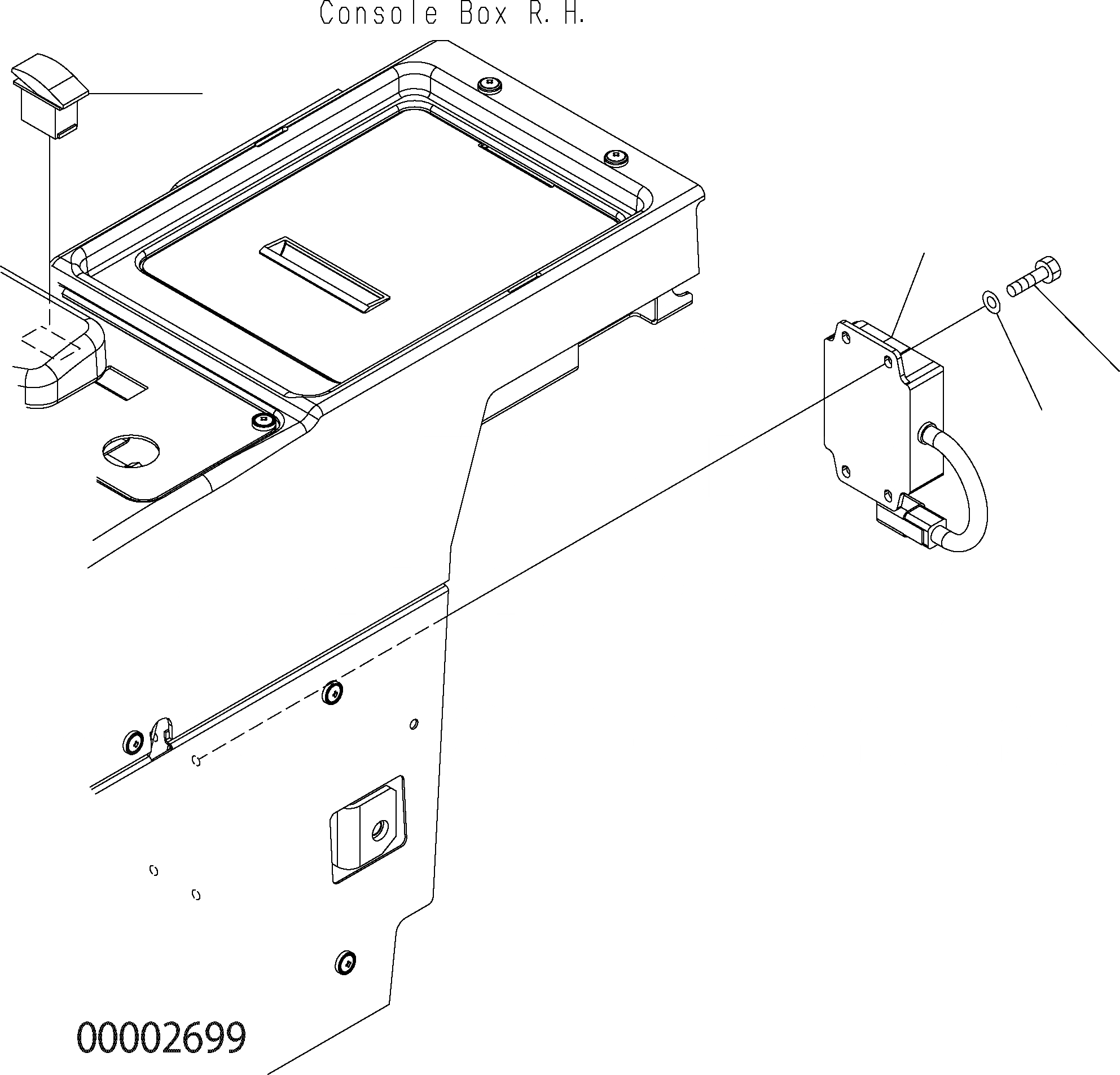 Console Box R.H.

00002699