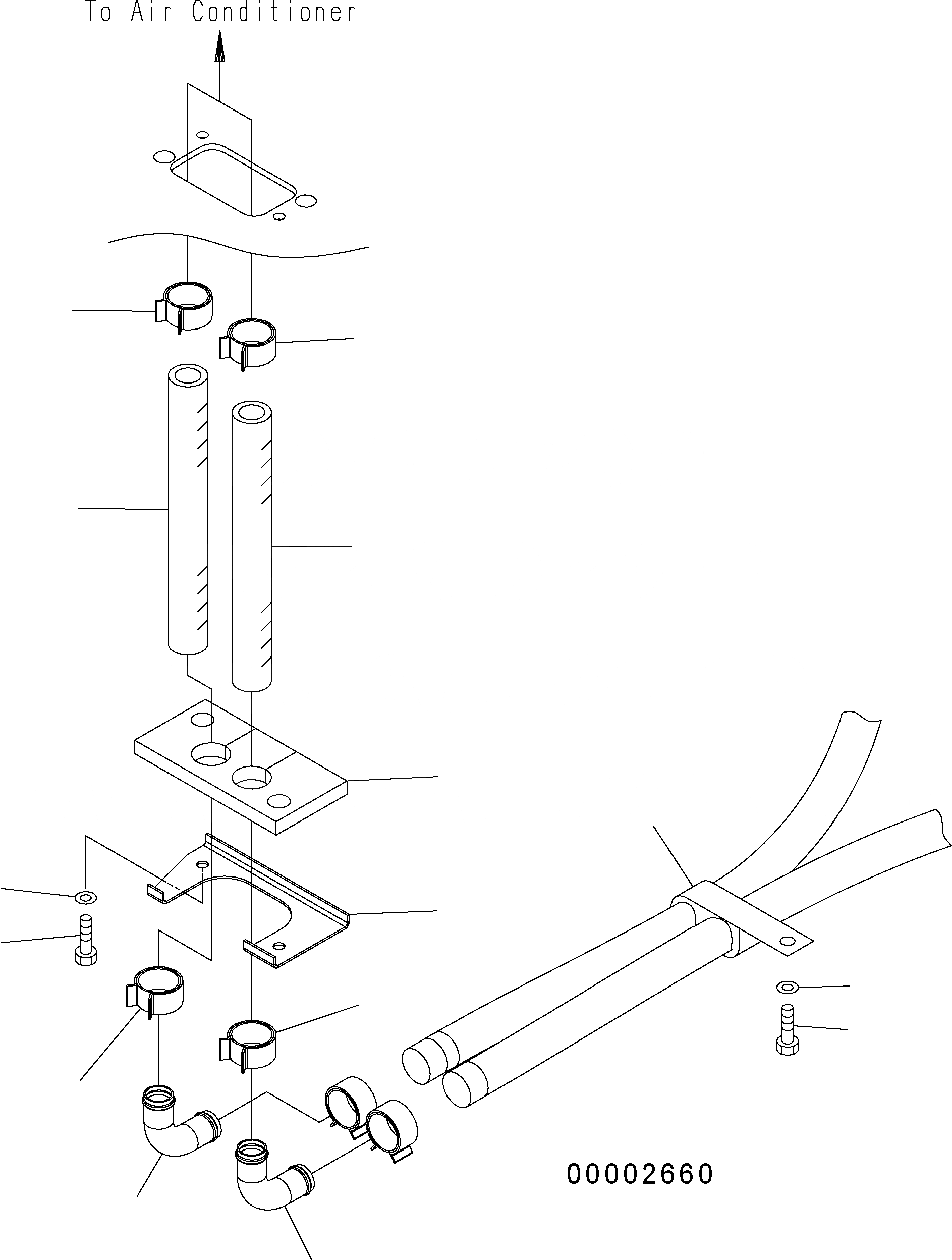 To Air Conditioner

00002660