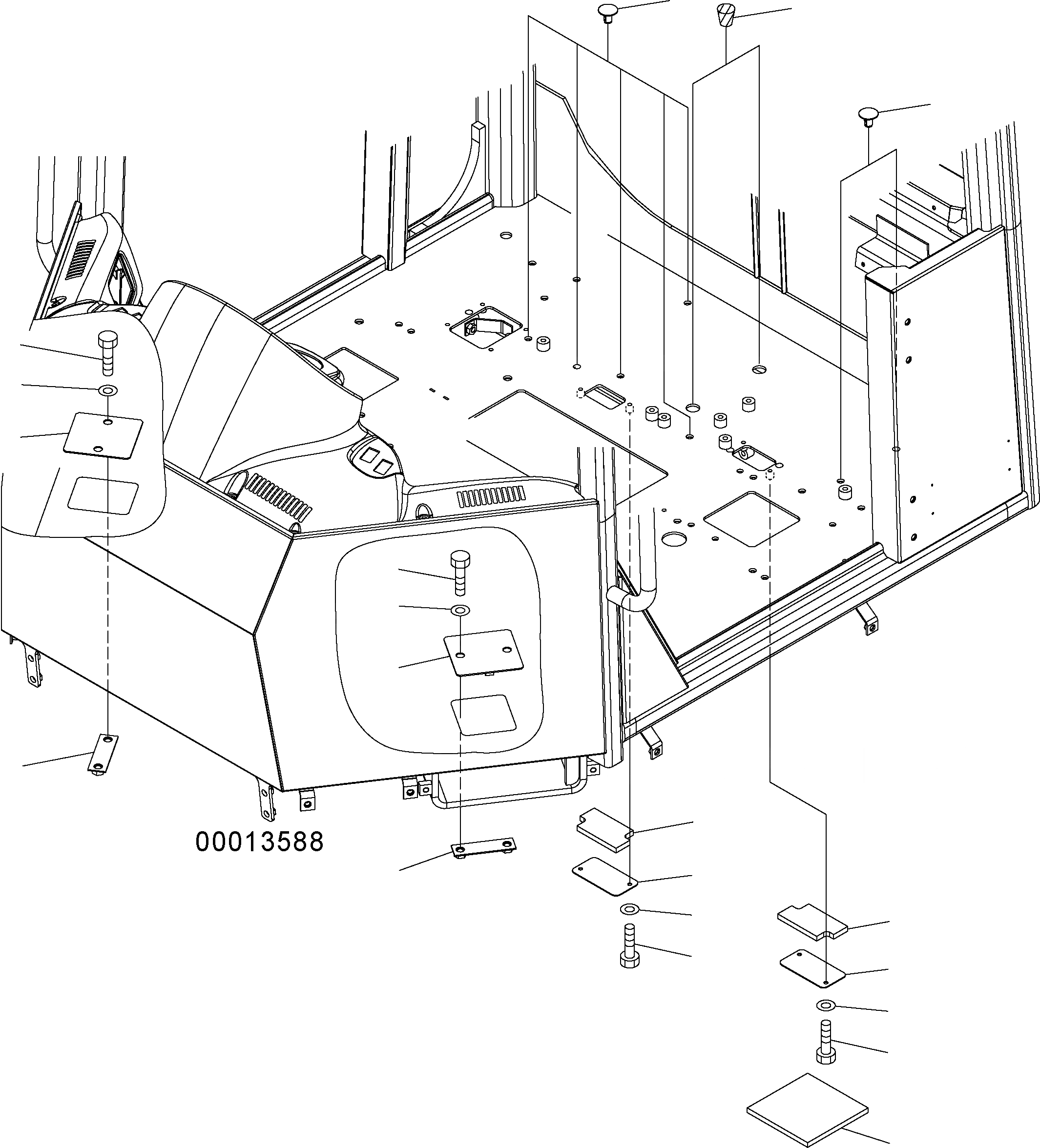 00013588