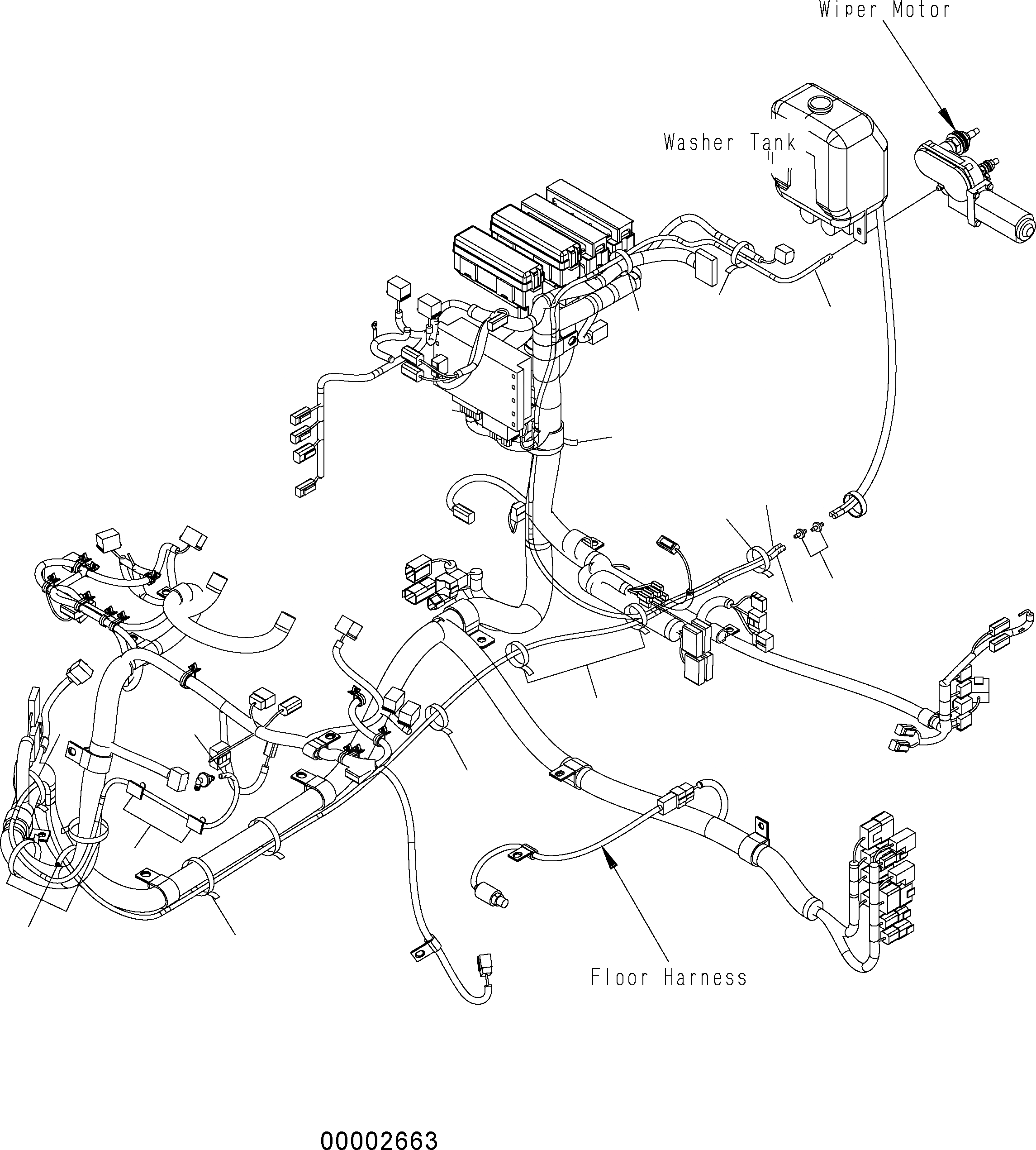 Wiper Motor

Washer Tank

Floor Harness

00002663