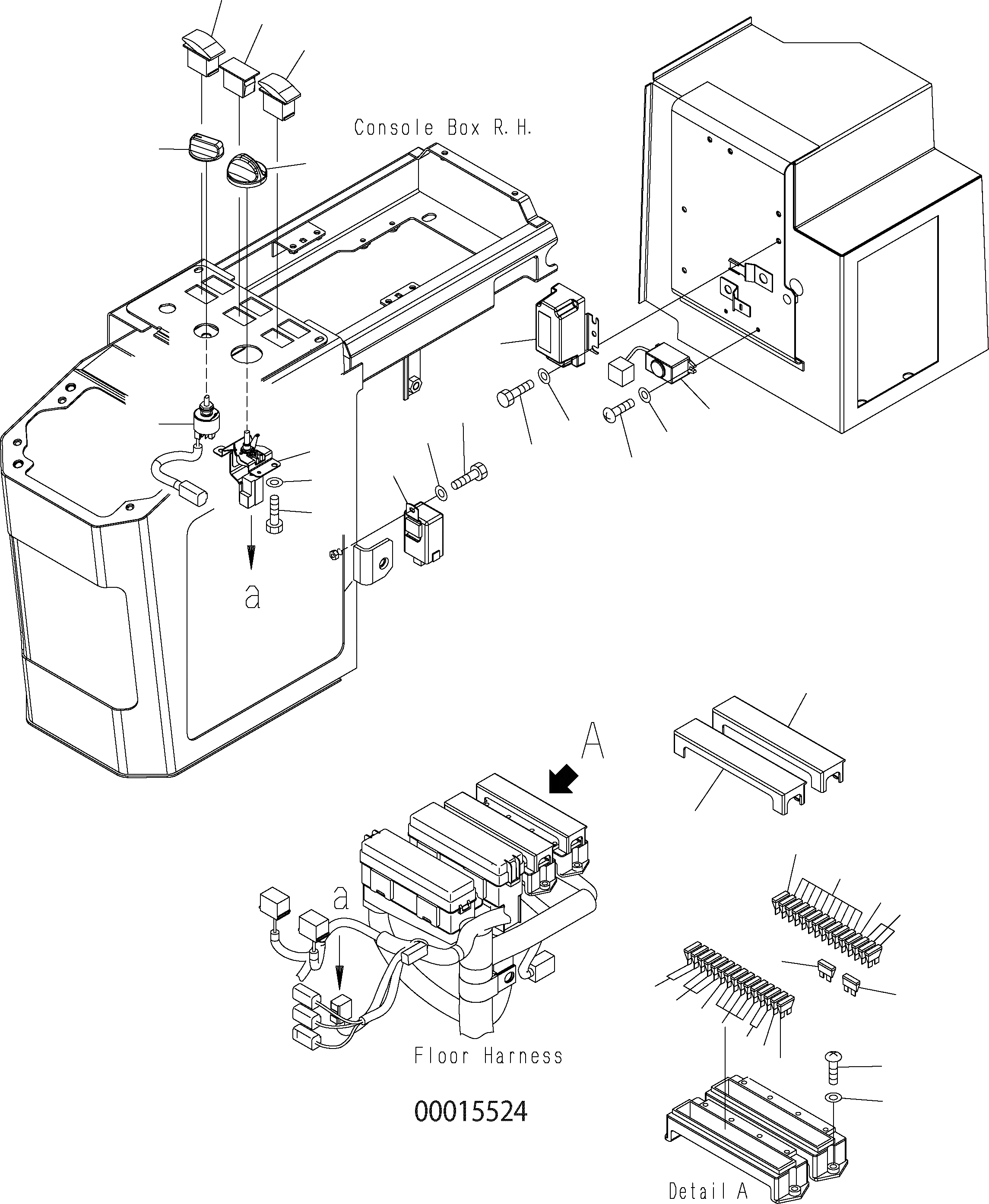 Console Box R. H.

a

A

a

Floor Harness

00015524

Detail A