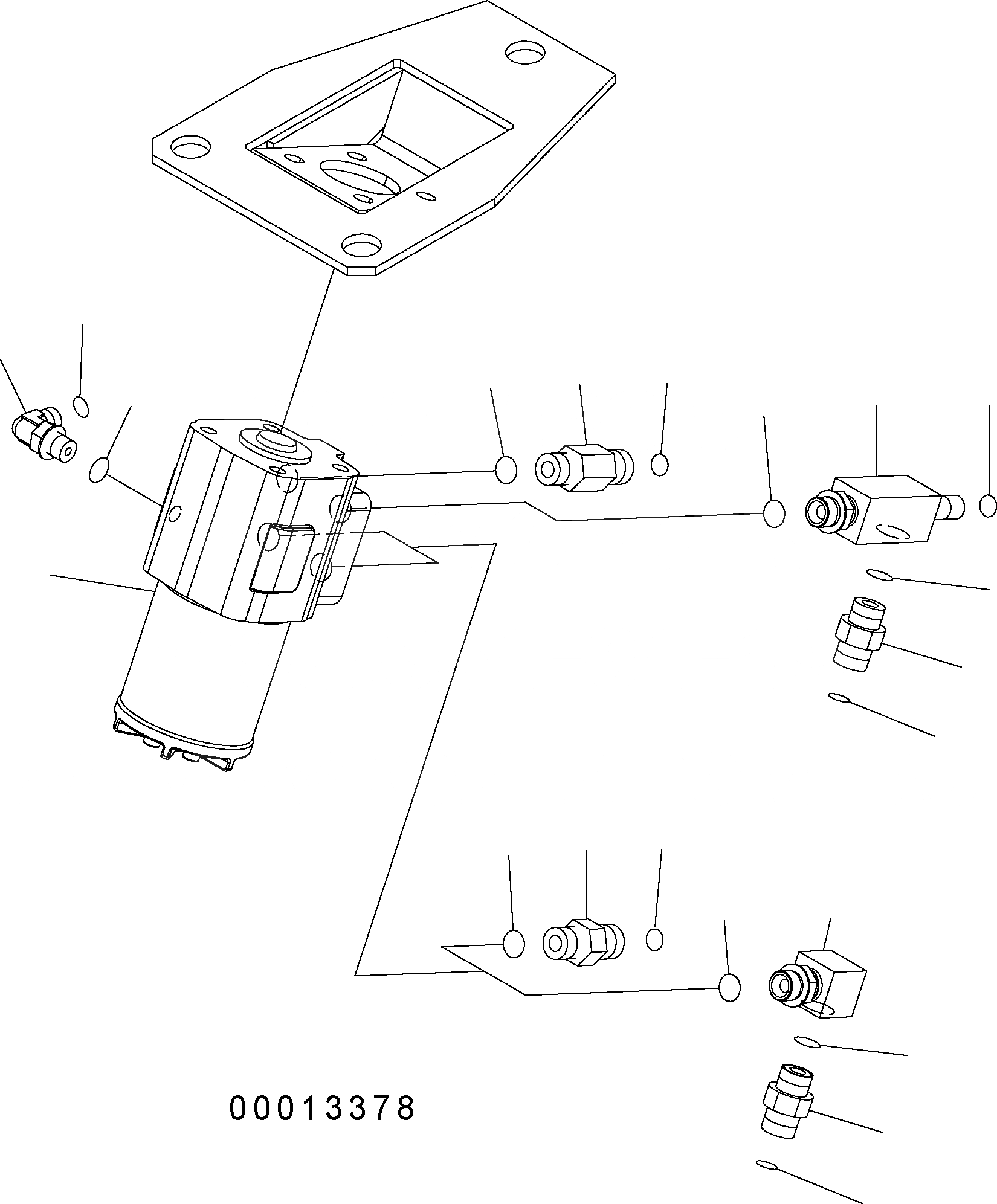 00013378