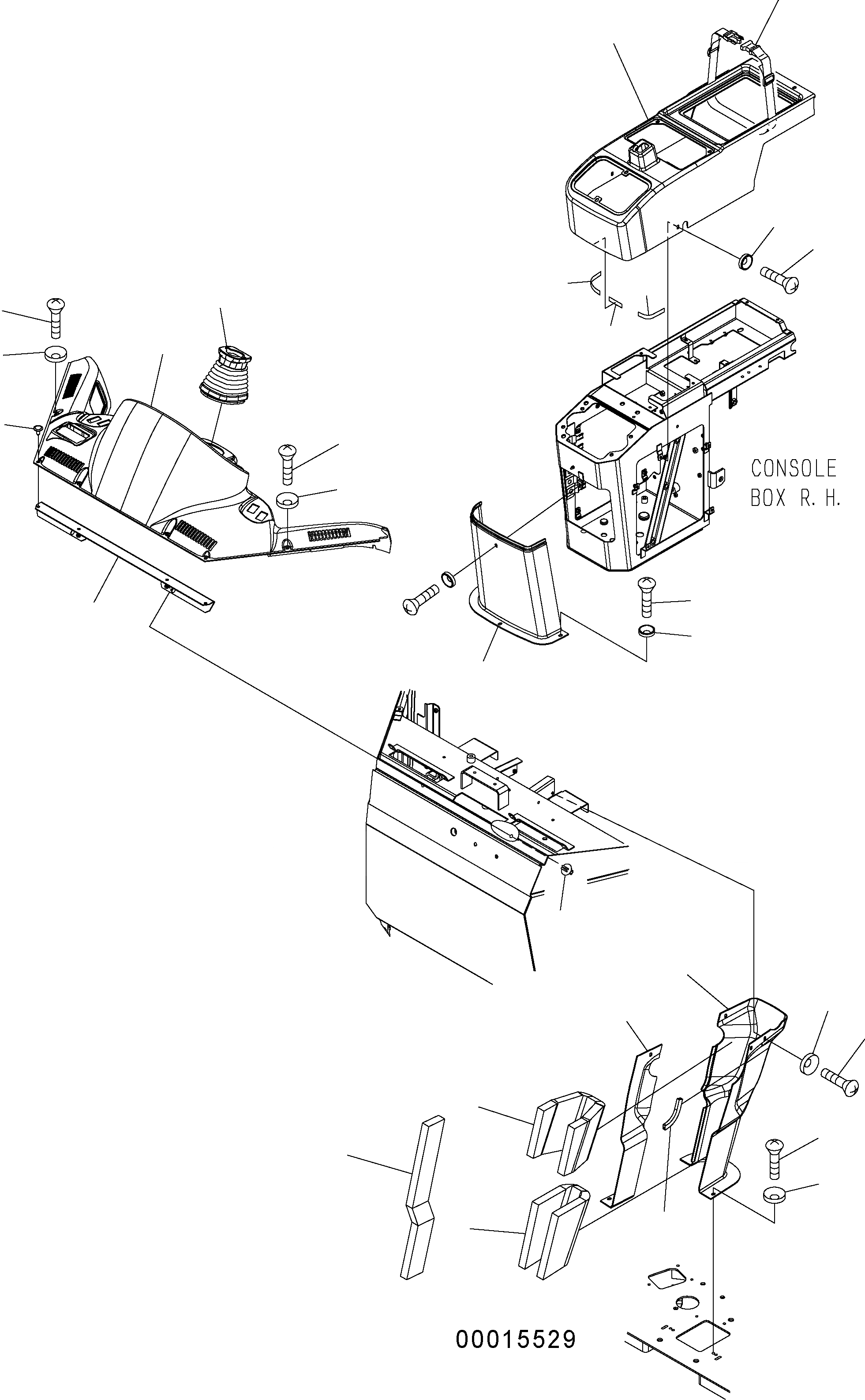 CONSOLE
BOX R. H.

00015529