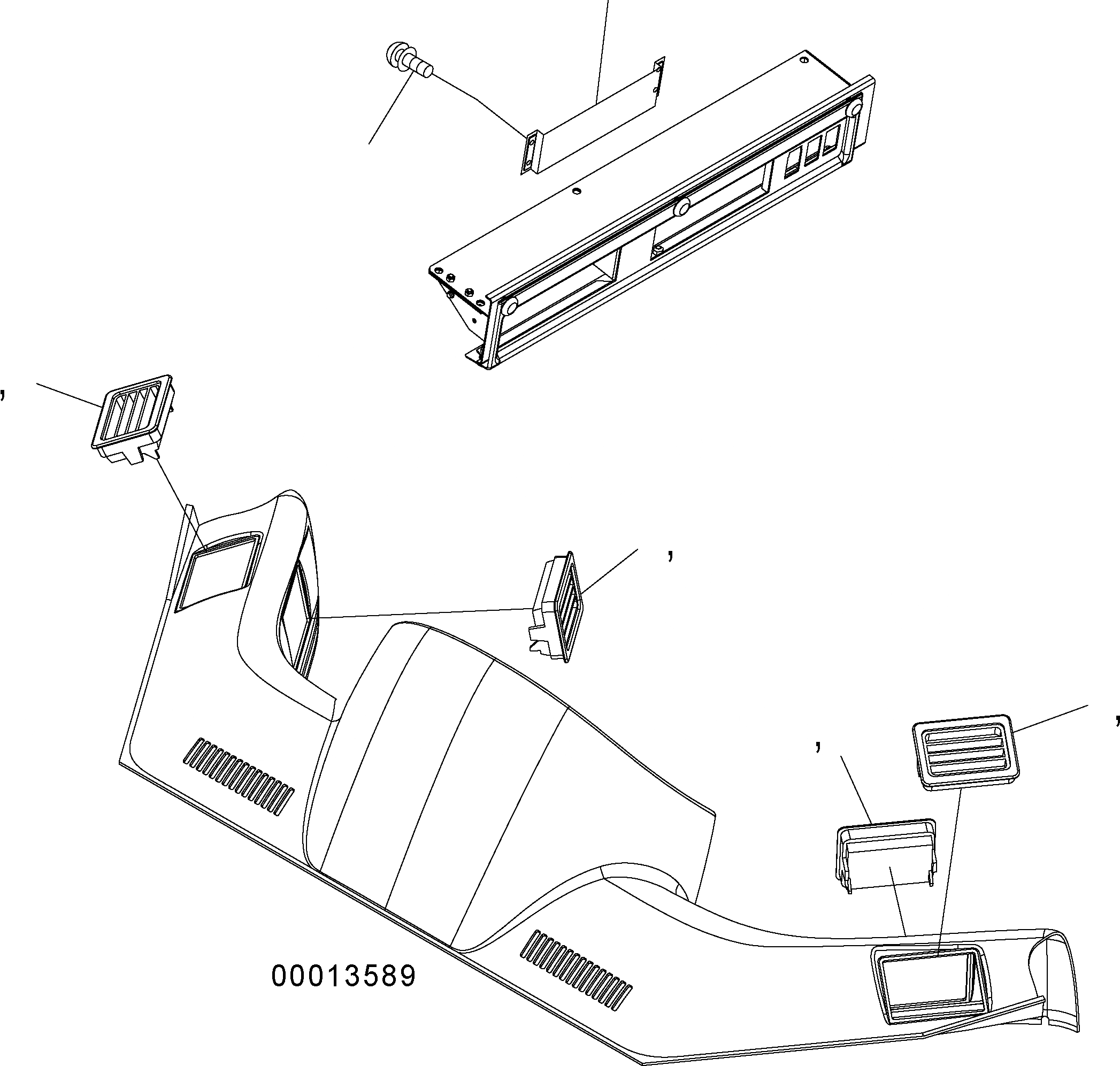 00013589