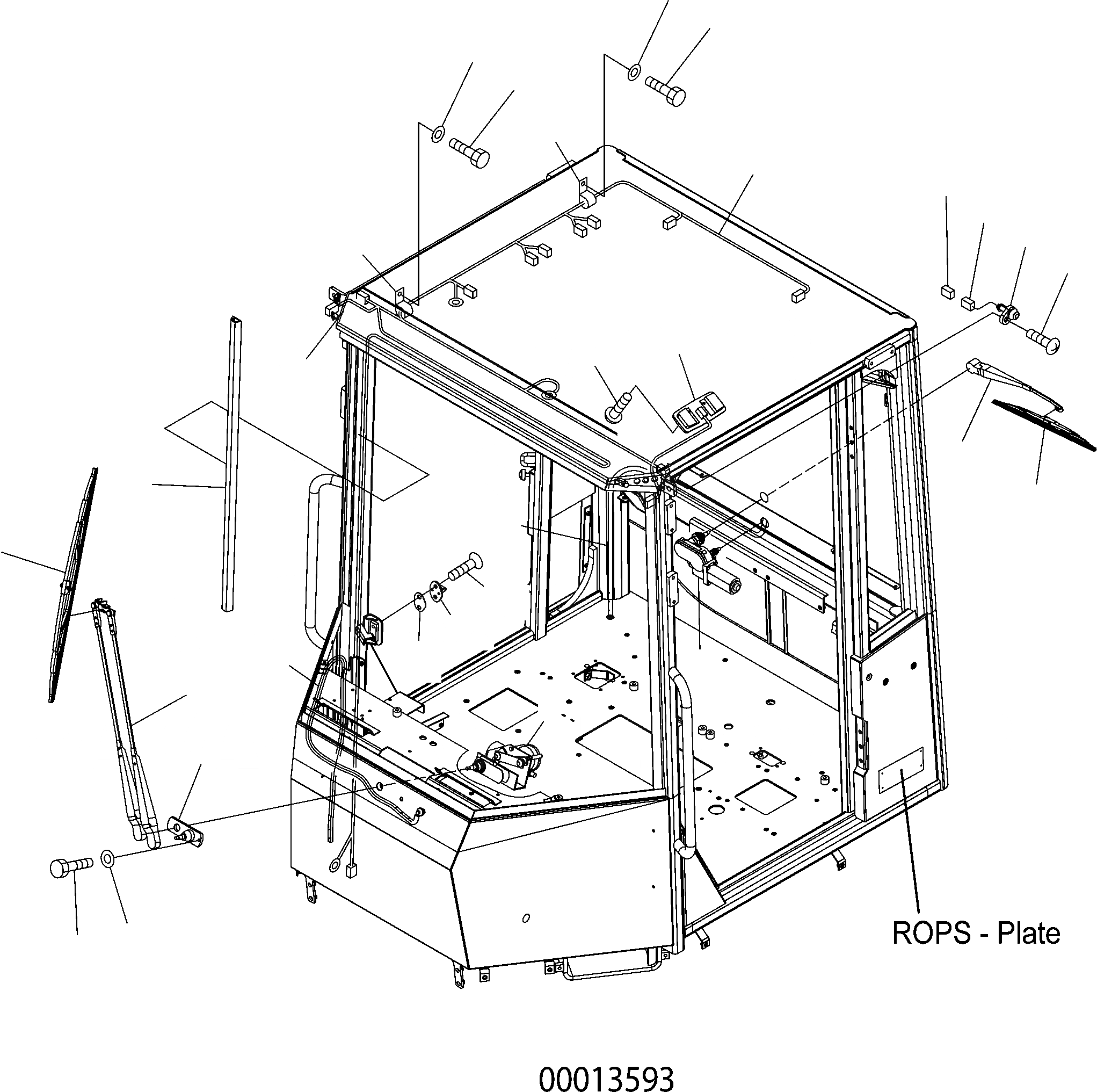 ROPS - Plate

00013593