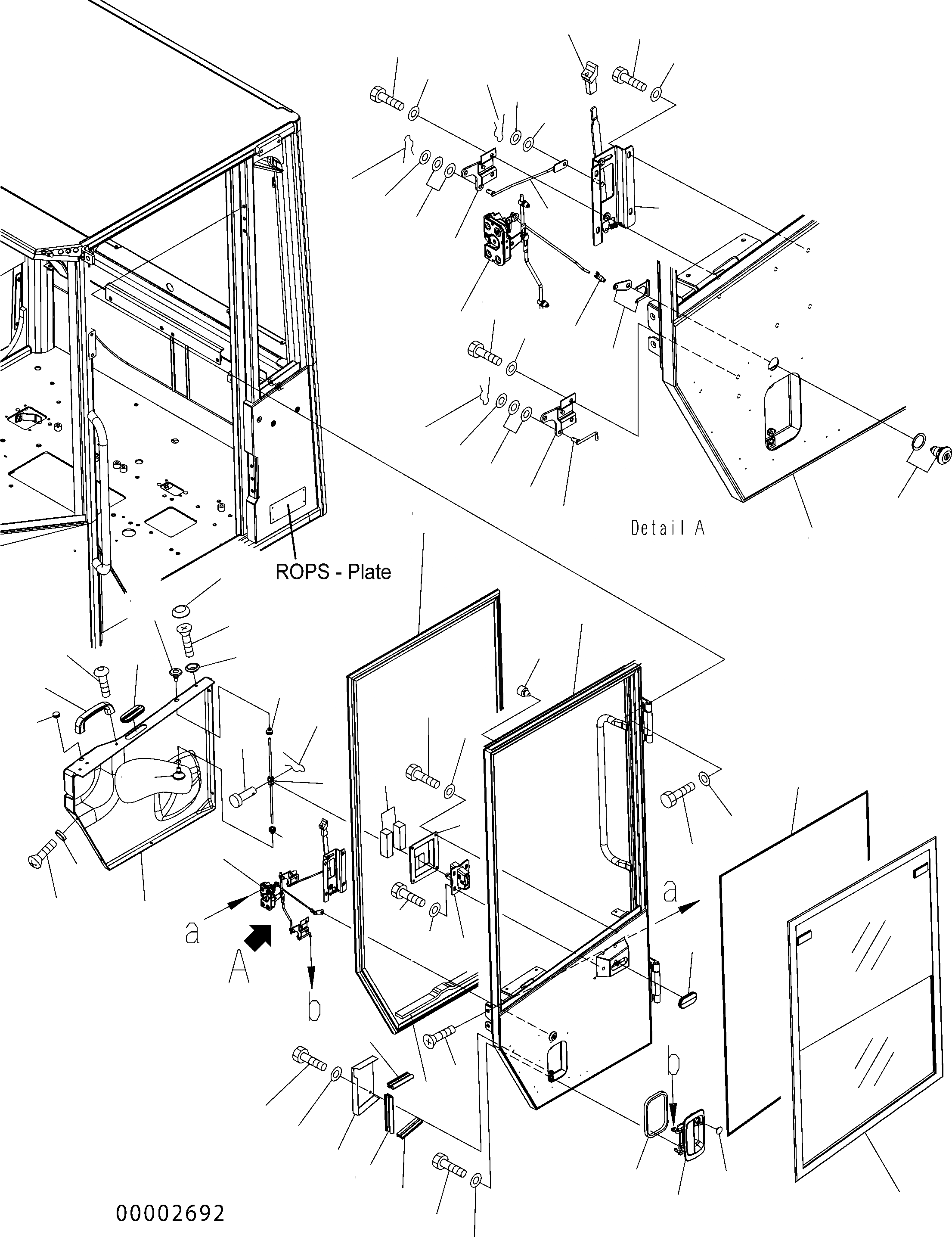 Detail A

ROPS - Plate

a

a

A

b

b

00002692