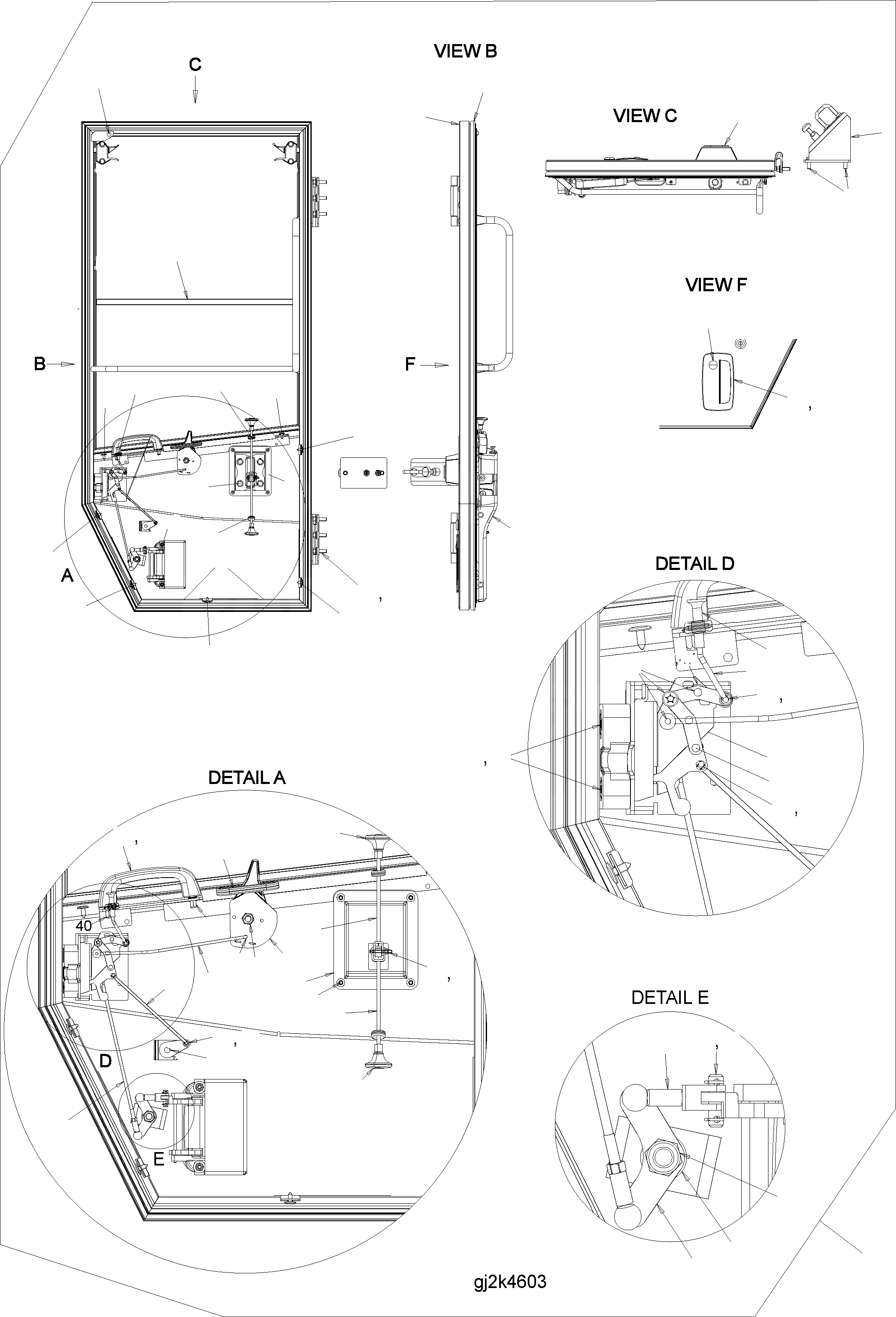 VIEW B

C

VIEW C

VIEW F

B

F

A

DETAIL D

DETAIL A

40

D

E

DETAIL E

gj2k4603