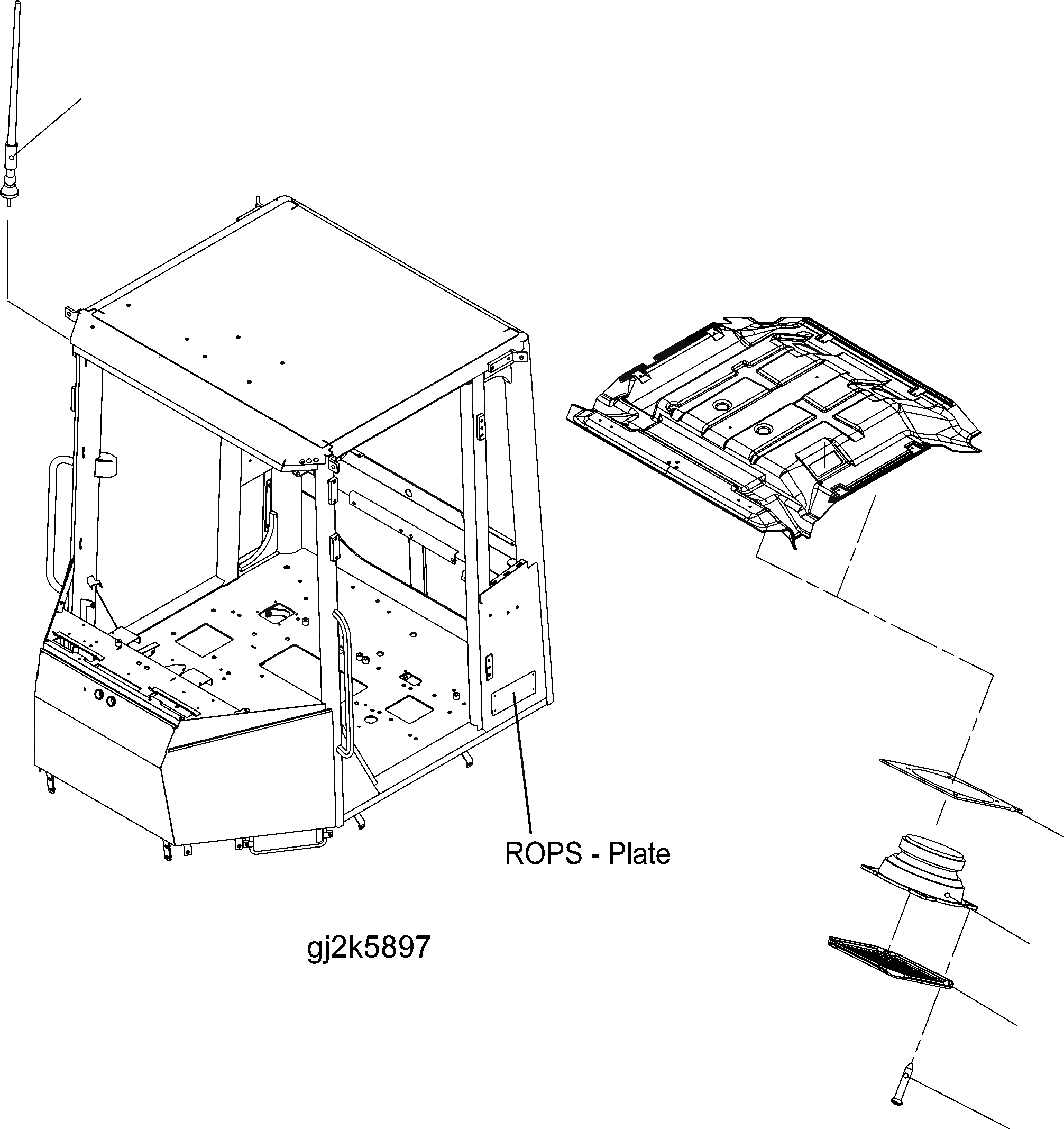 ROPS - Plate

gj2k5897