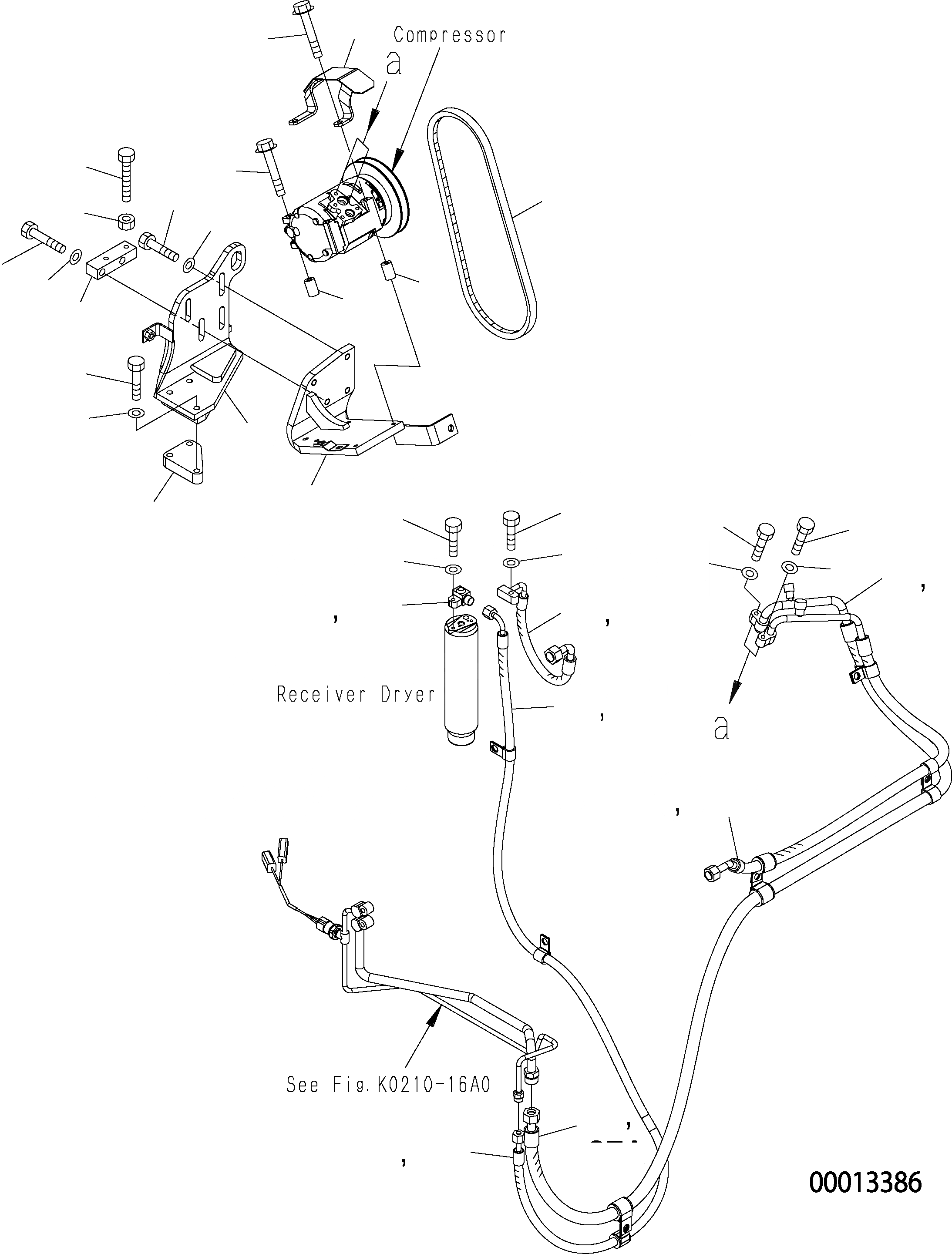 Compressor
a
Receiver Dryer
a
See Fig.K0210-16A0
00013386