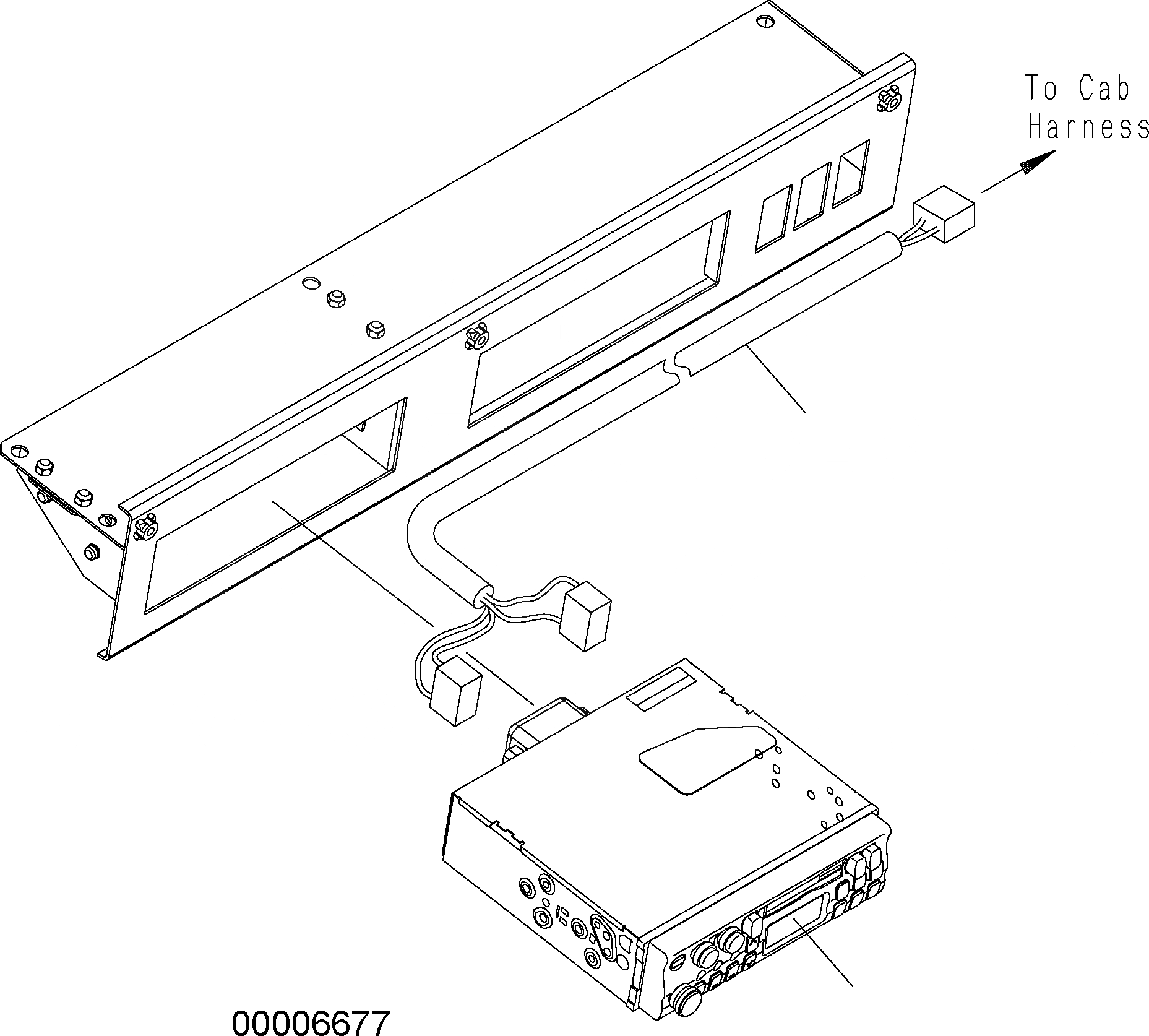 To Cab
Harness

00006677