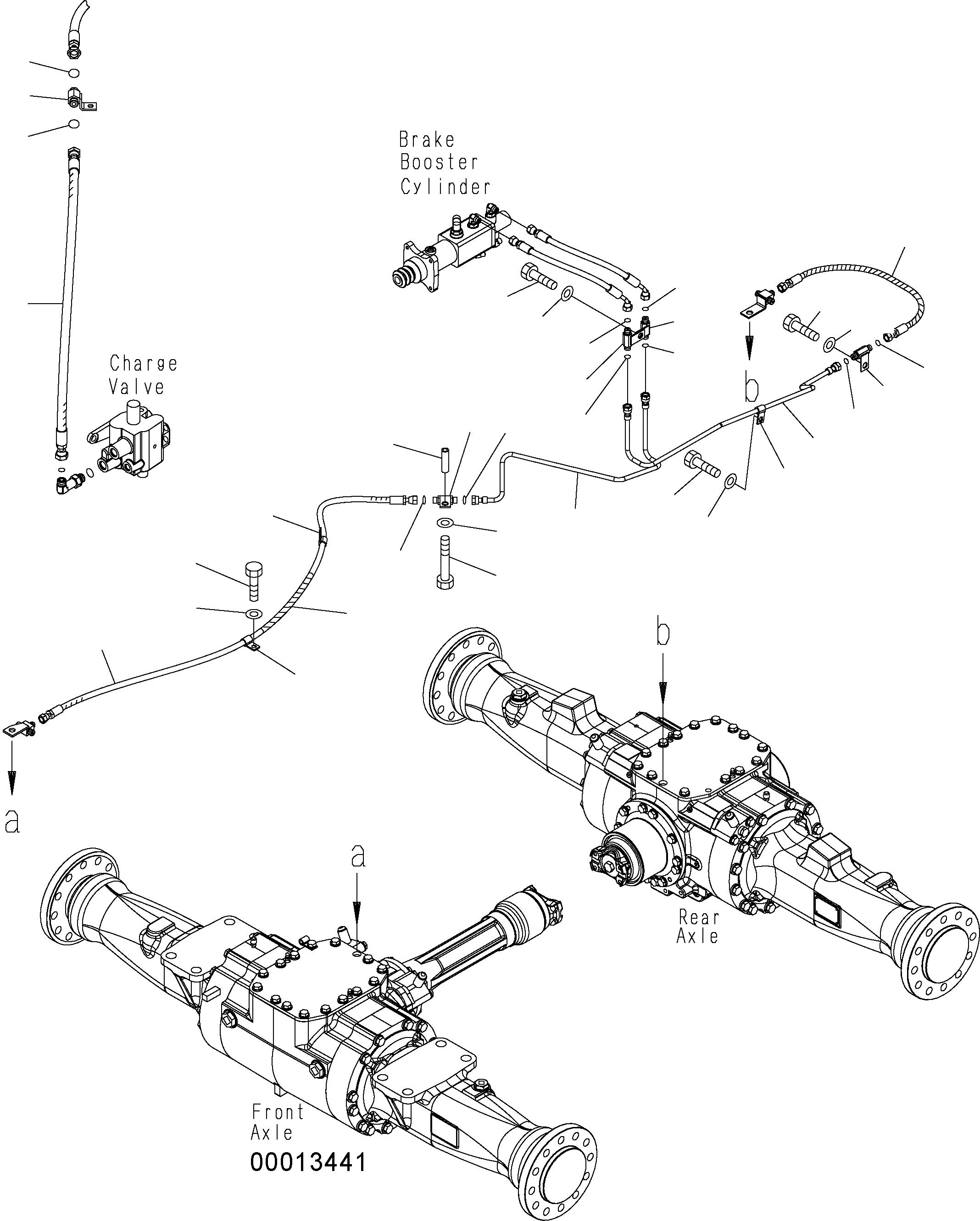 Brake Booster Cylinder

Charge Valve

b

b

a

a

Rear Axle

Front Axle

00013441