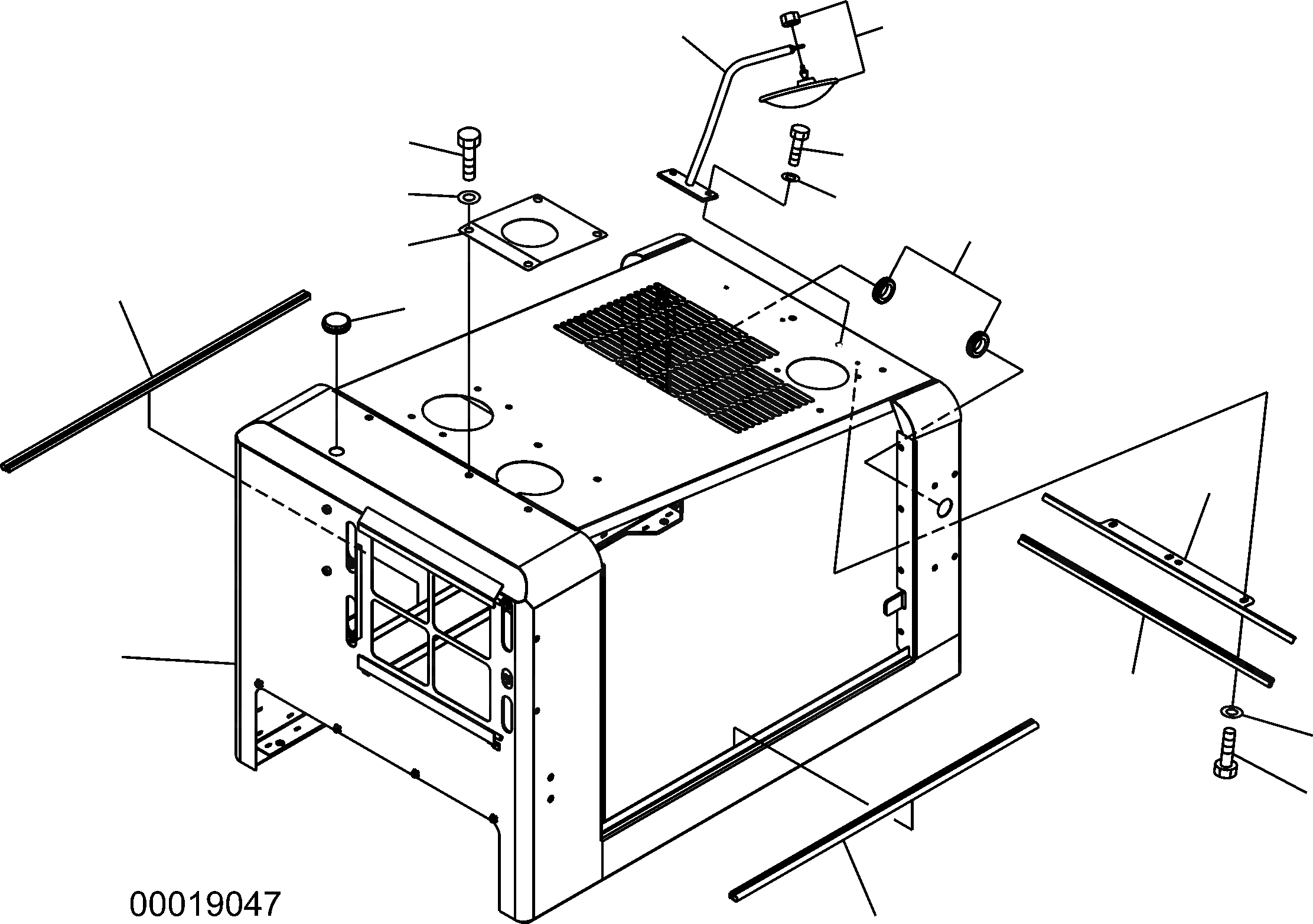 00019047