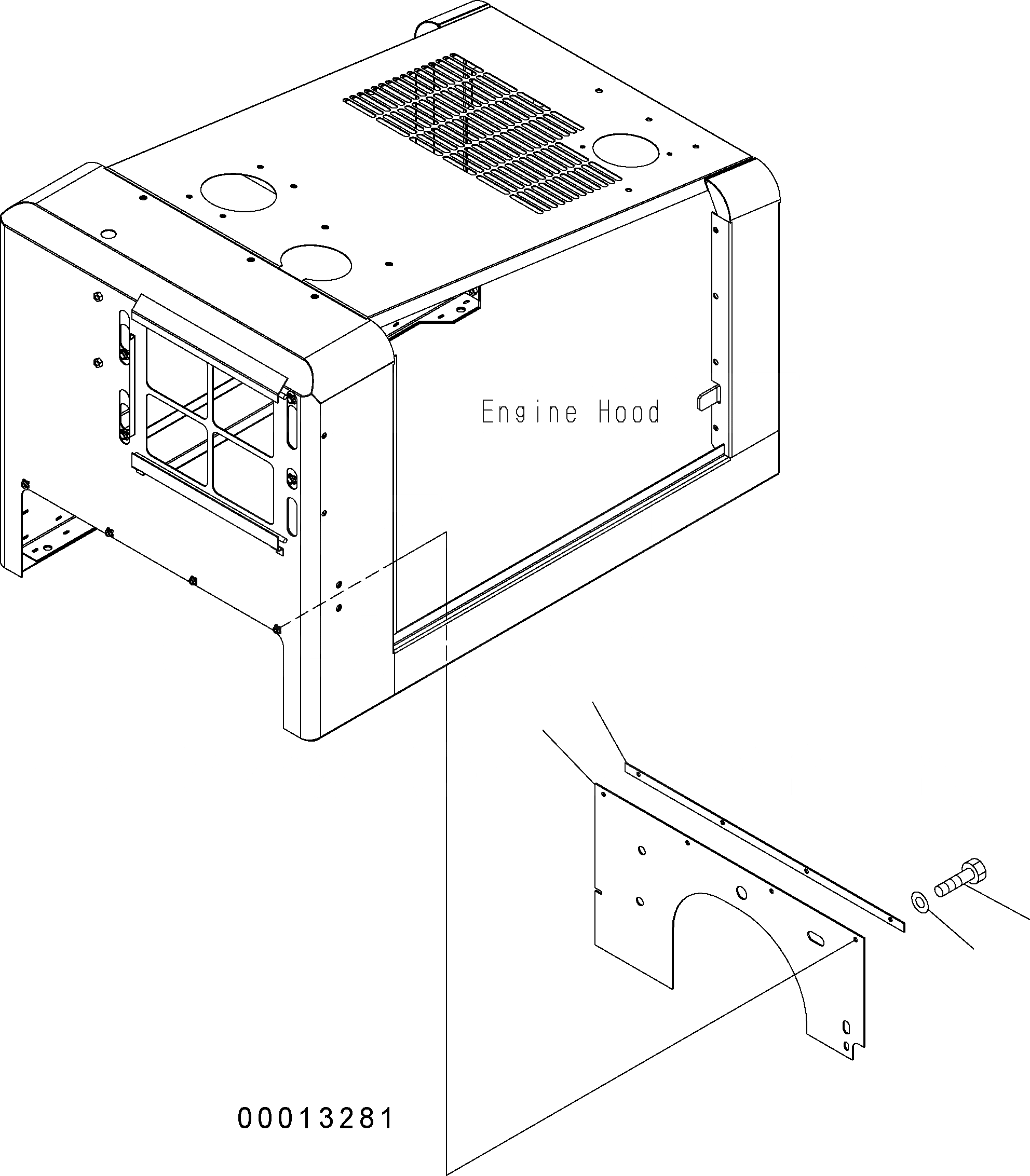 Engine Hood

00013281