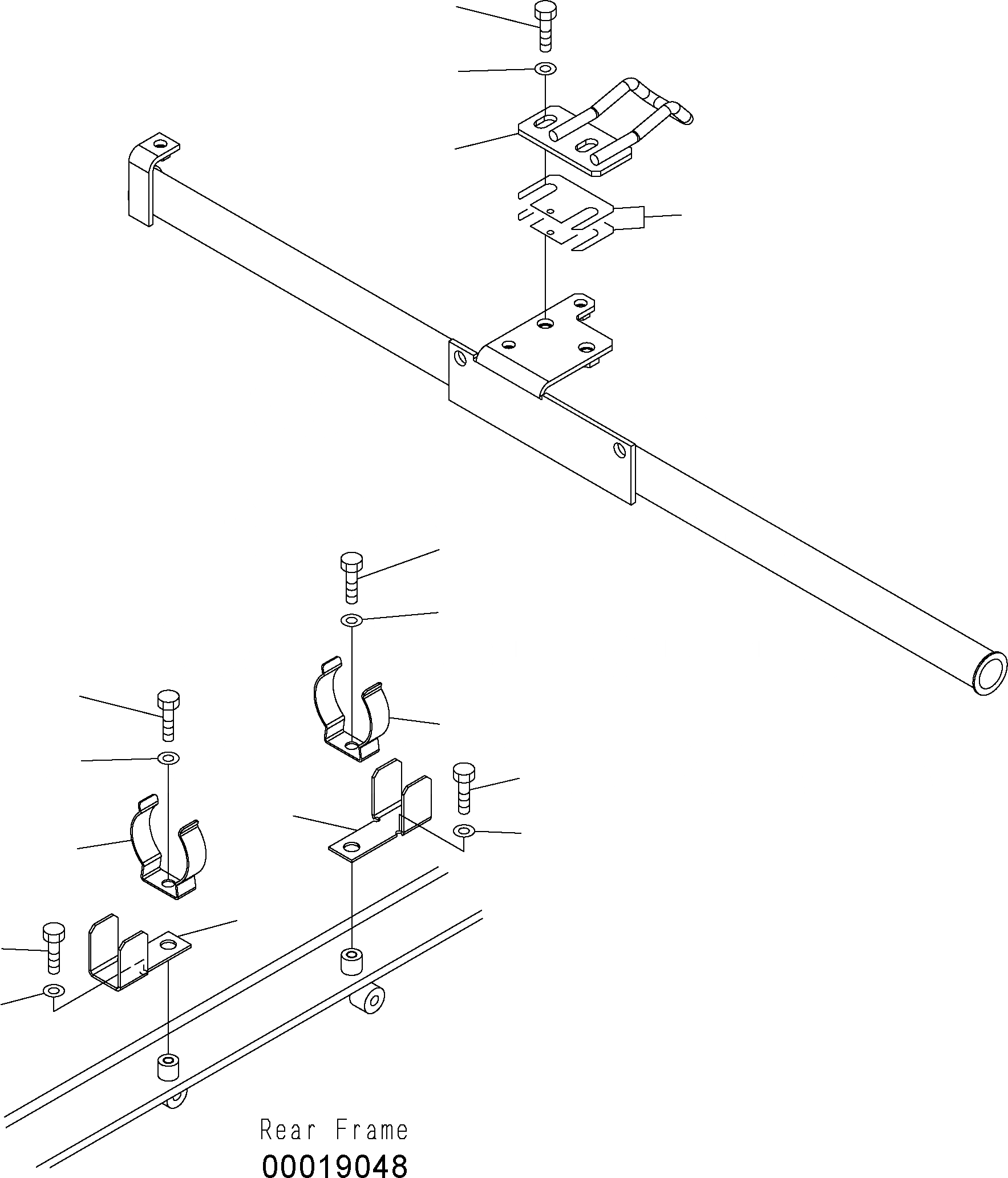 Rear Frame

00019048