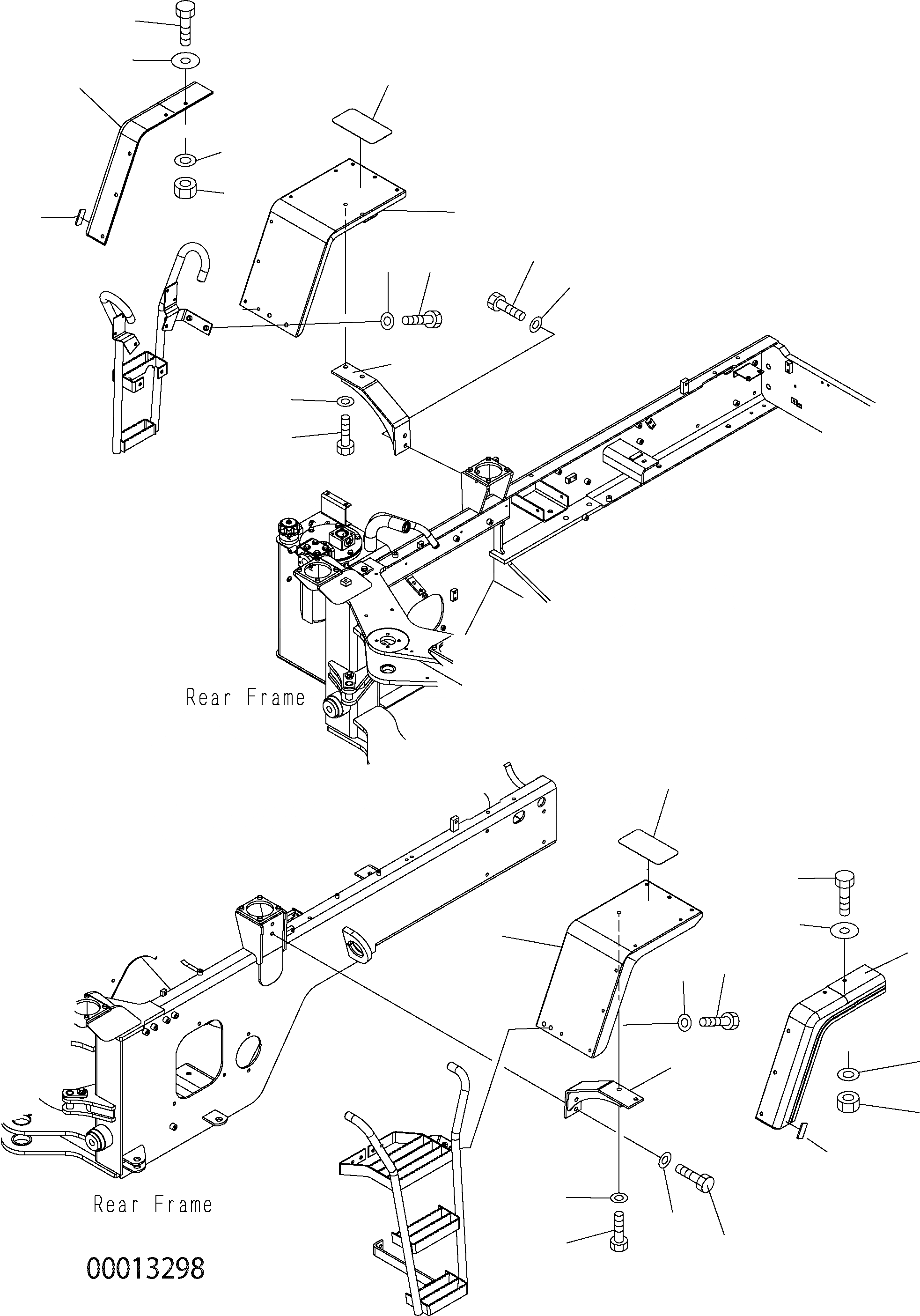 Rear Frame

Rear Frame

00013298