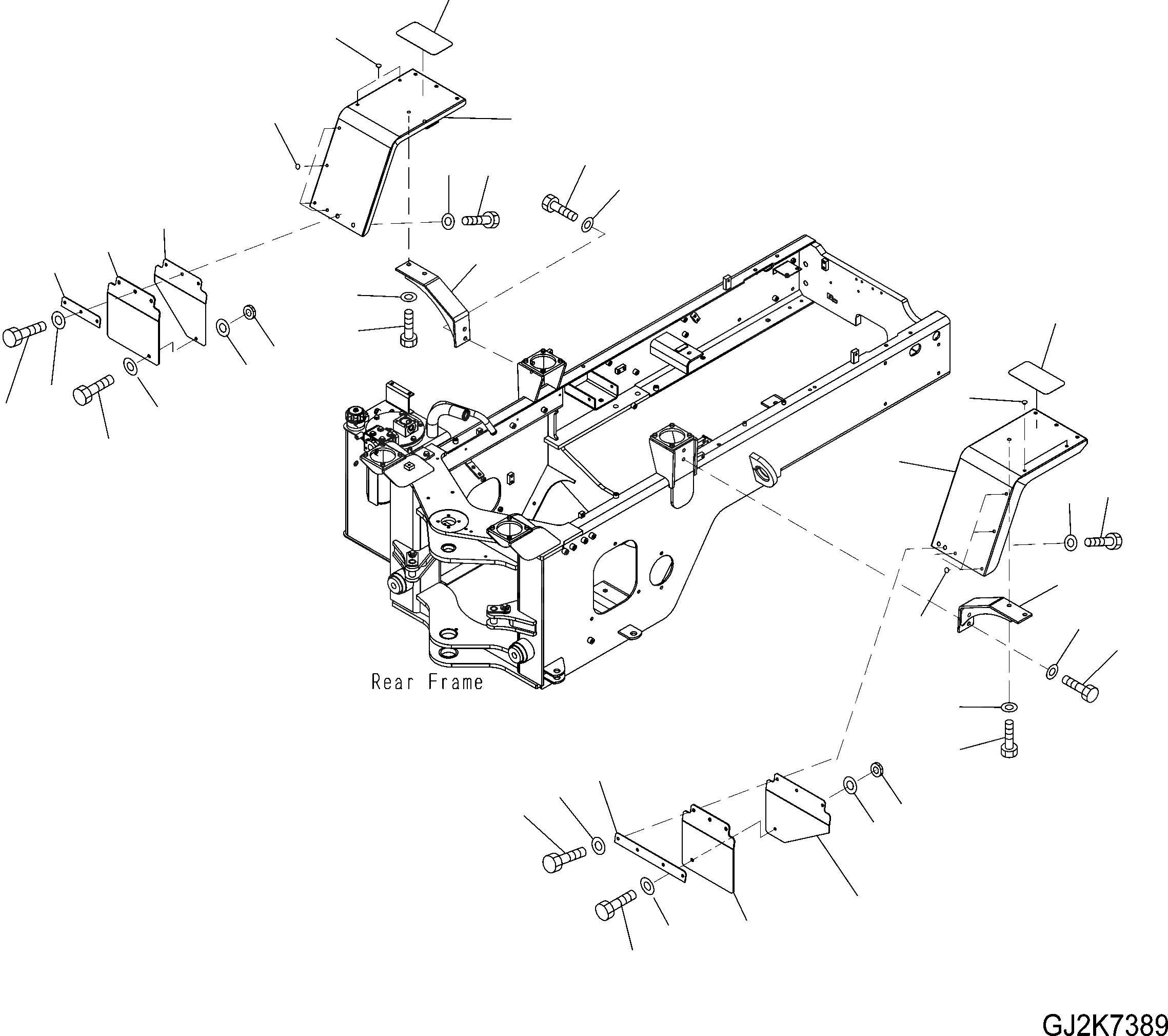 Rear Frame

GJ2K7389