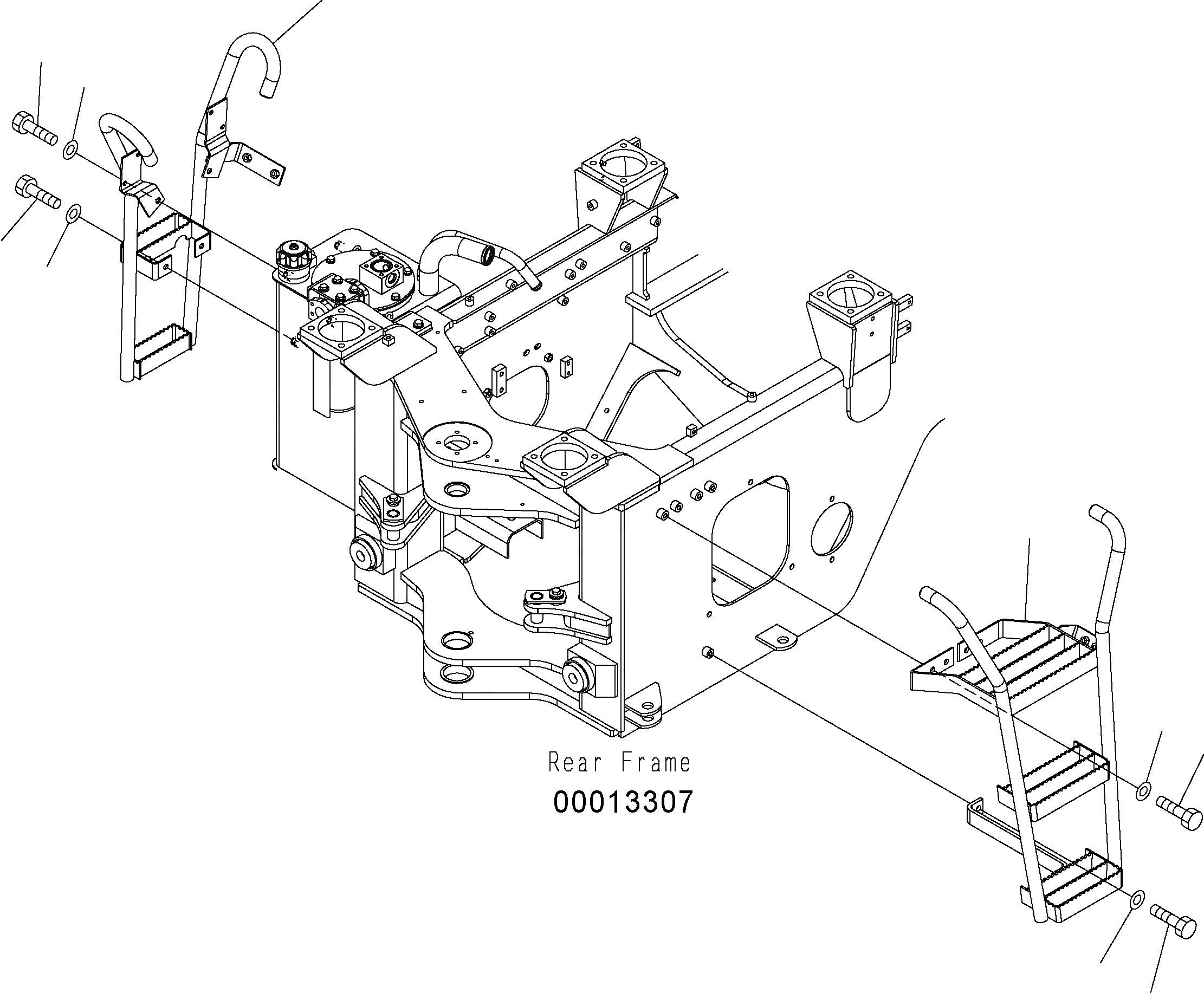 Rear Frame

00013307