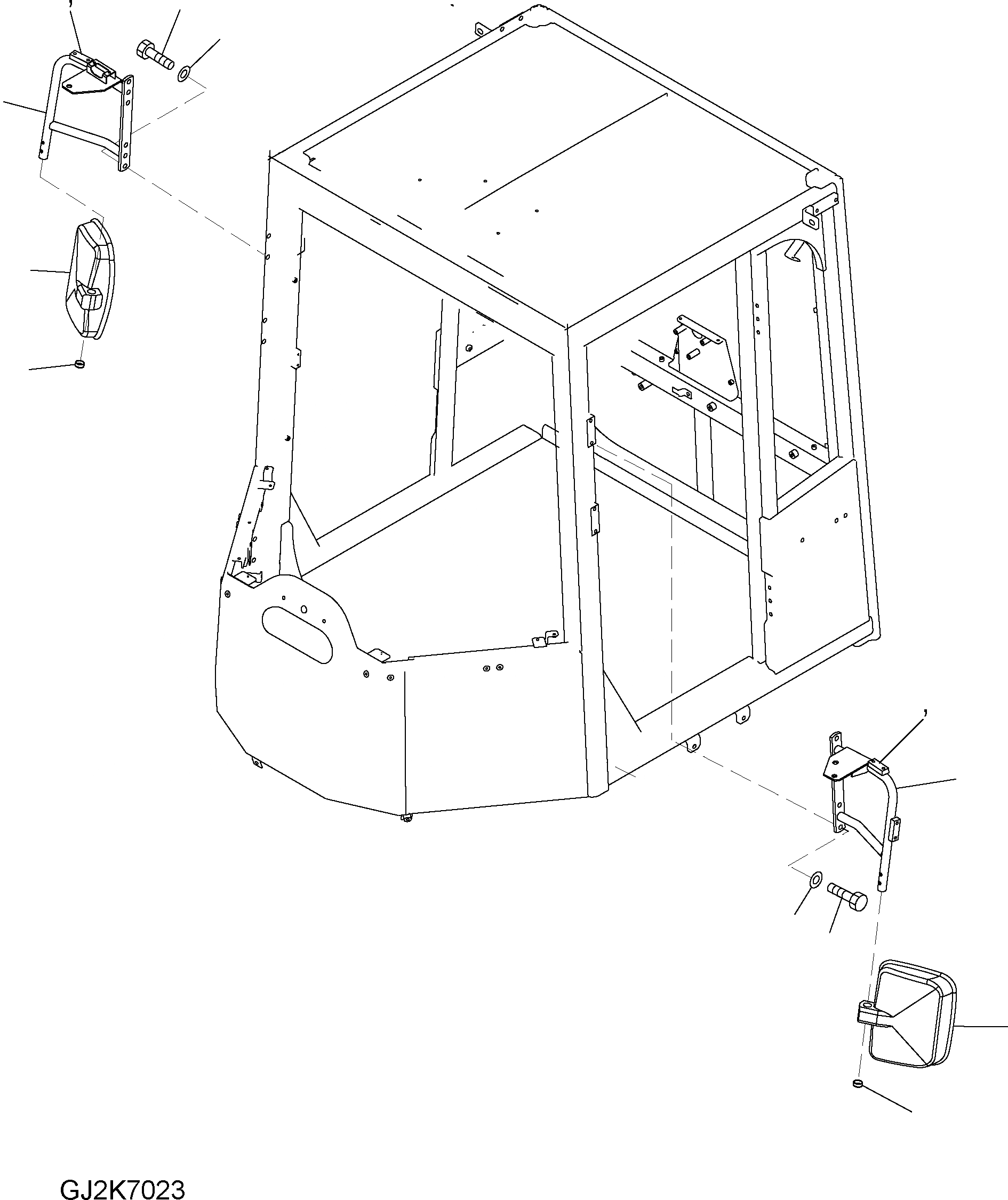 GJ2K7023