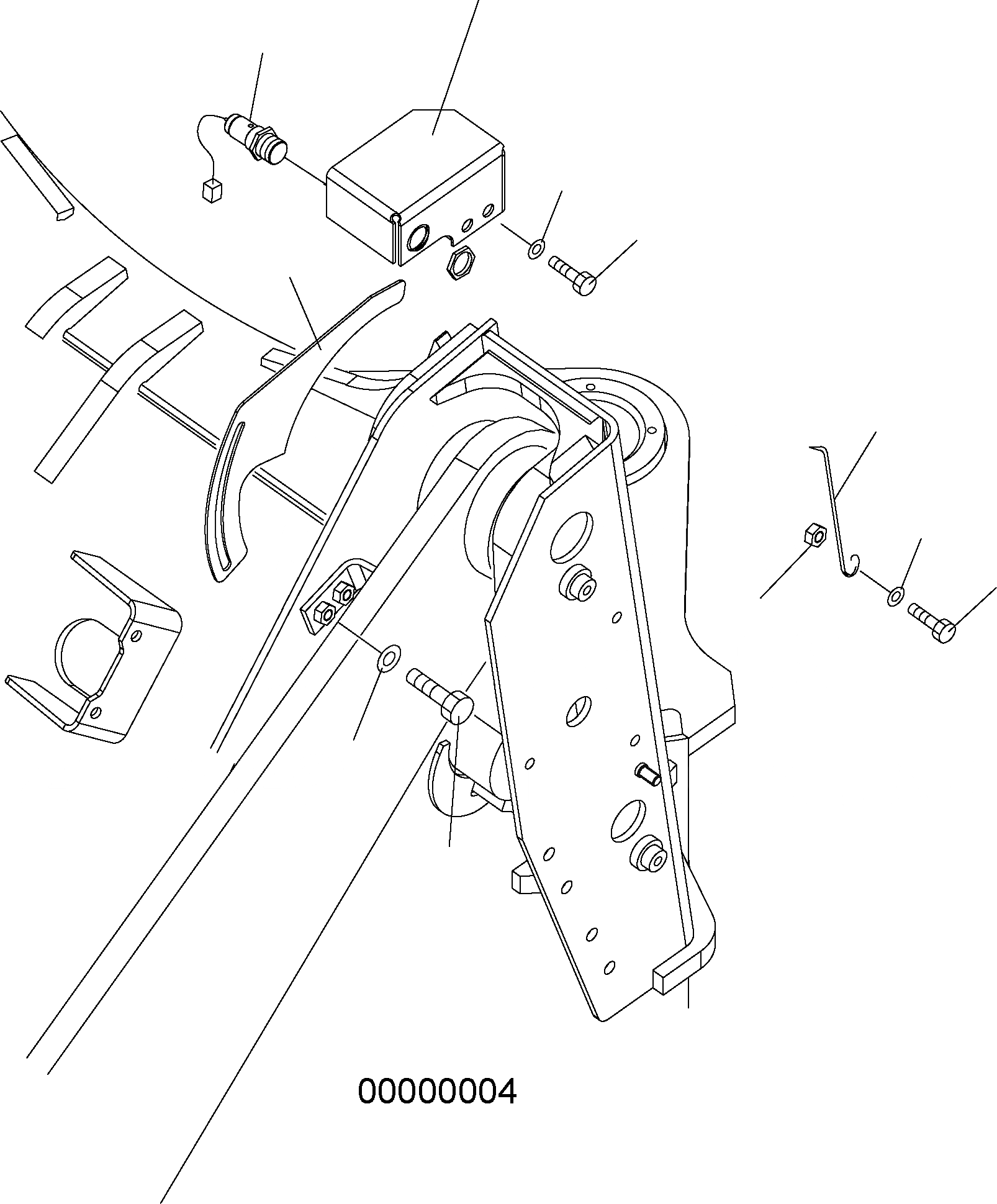 00000004