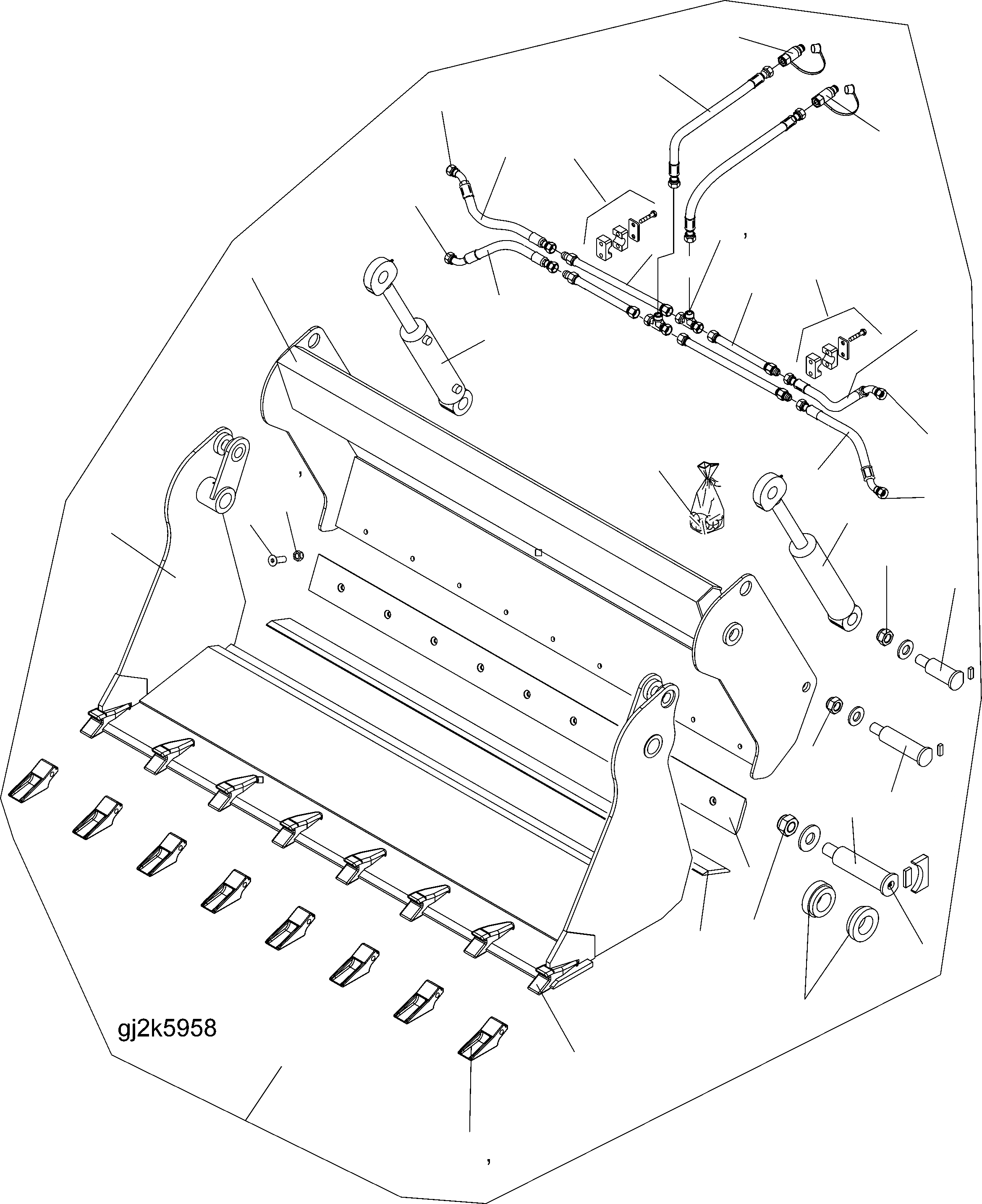 gj2k5958