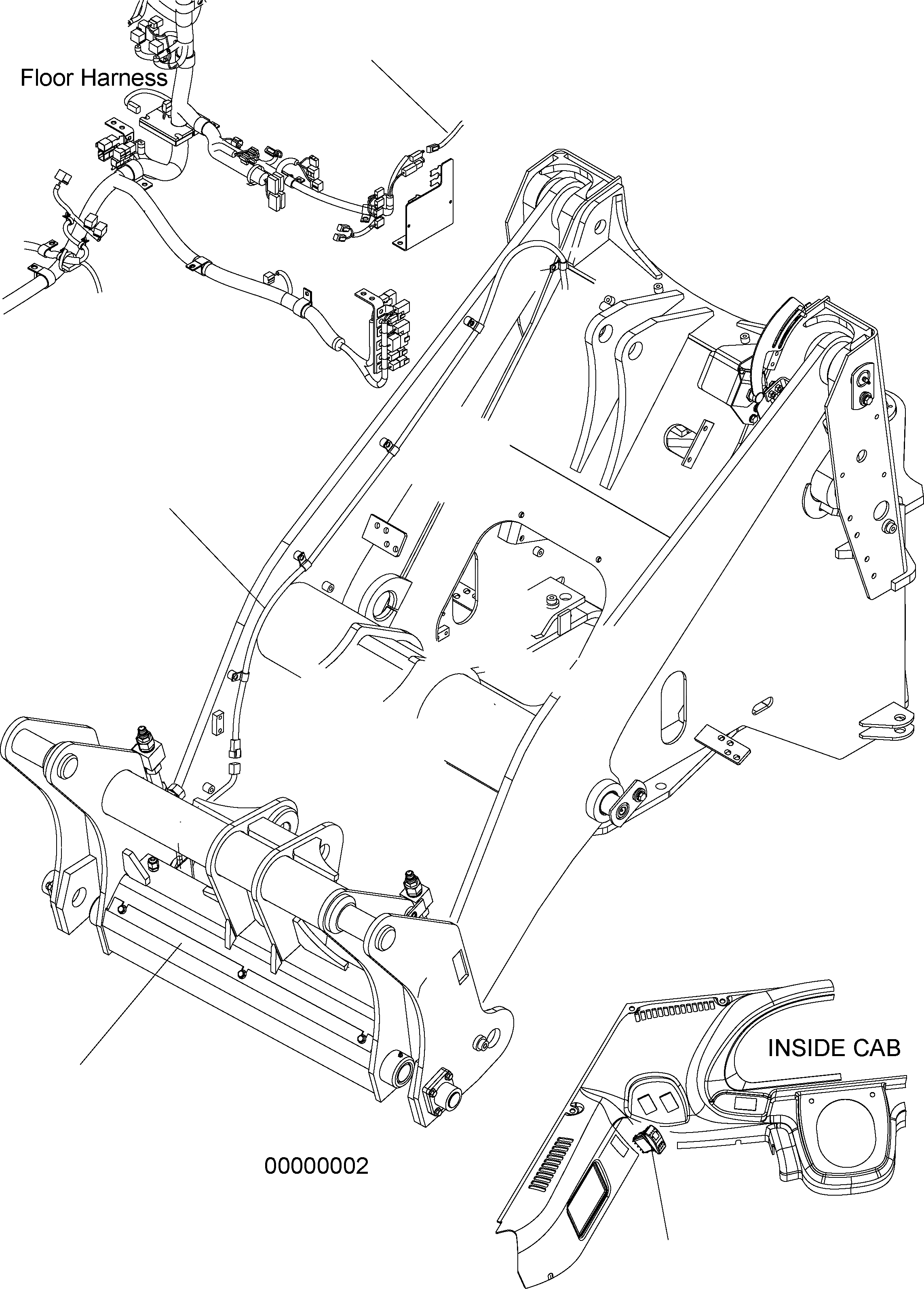 Floor Harness

INSIDE CAB

00000002