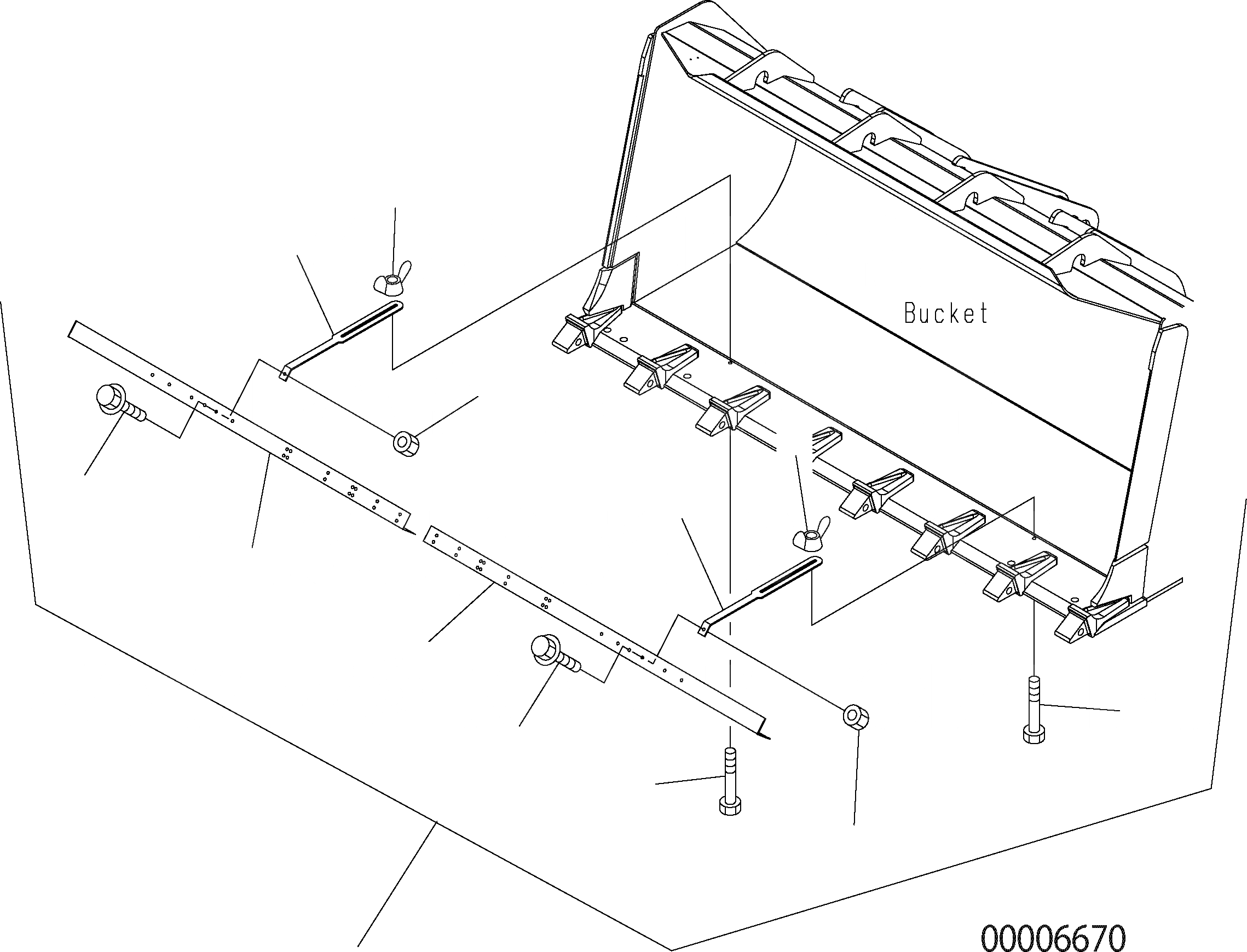 Bucket

00006670