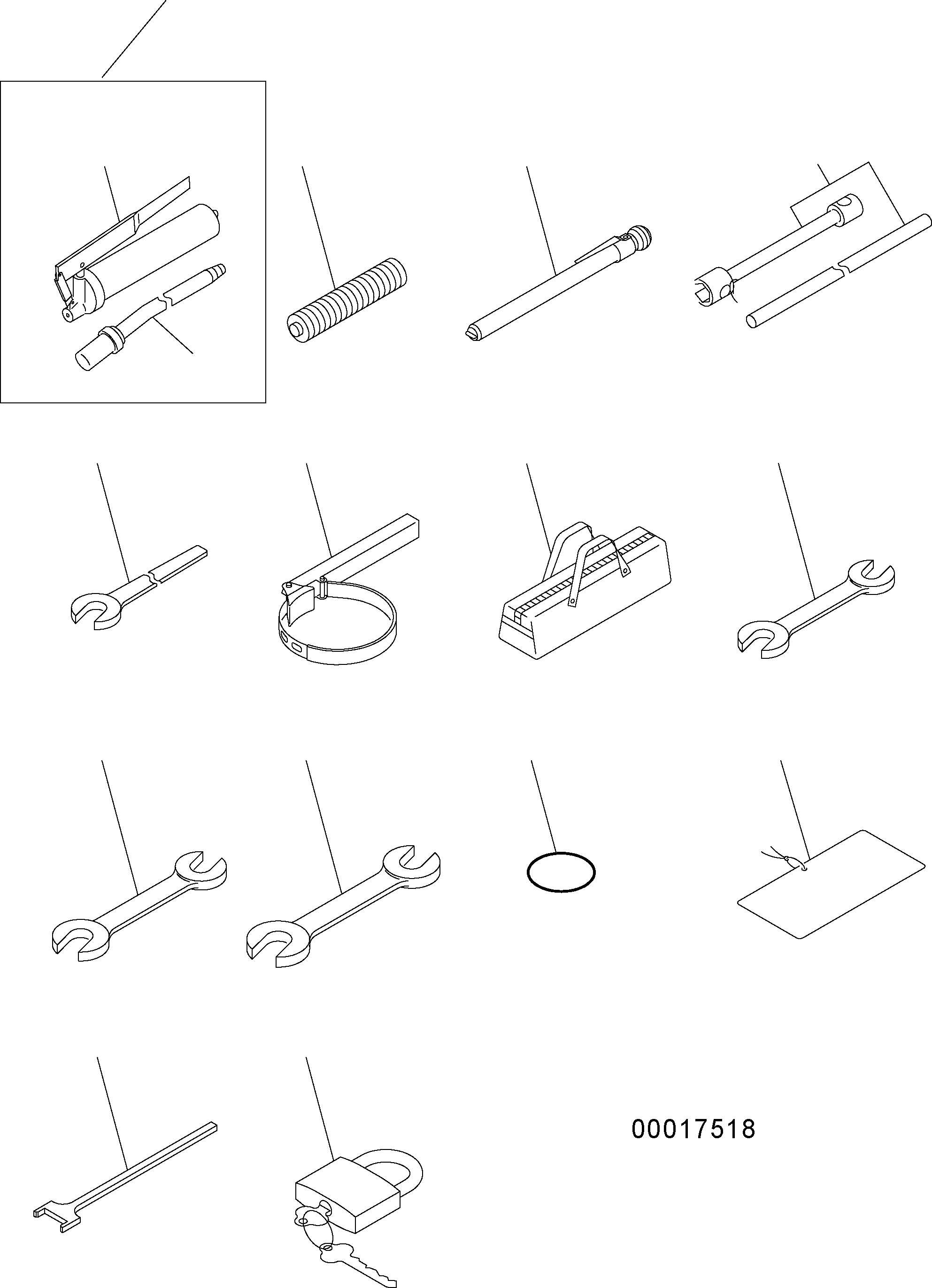 00017518