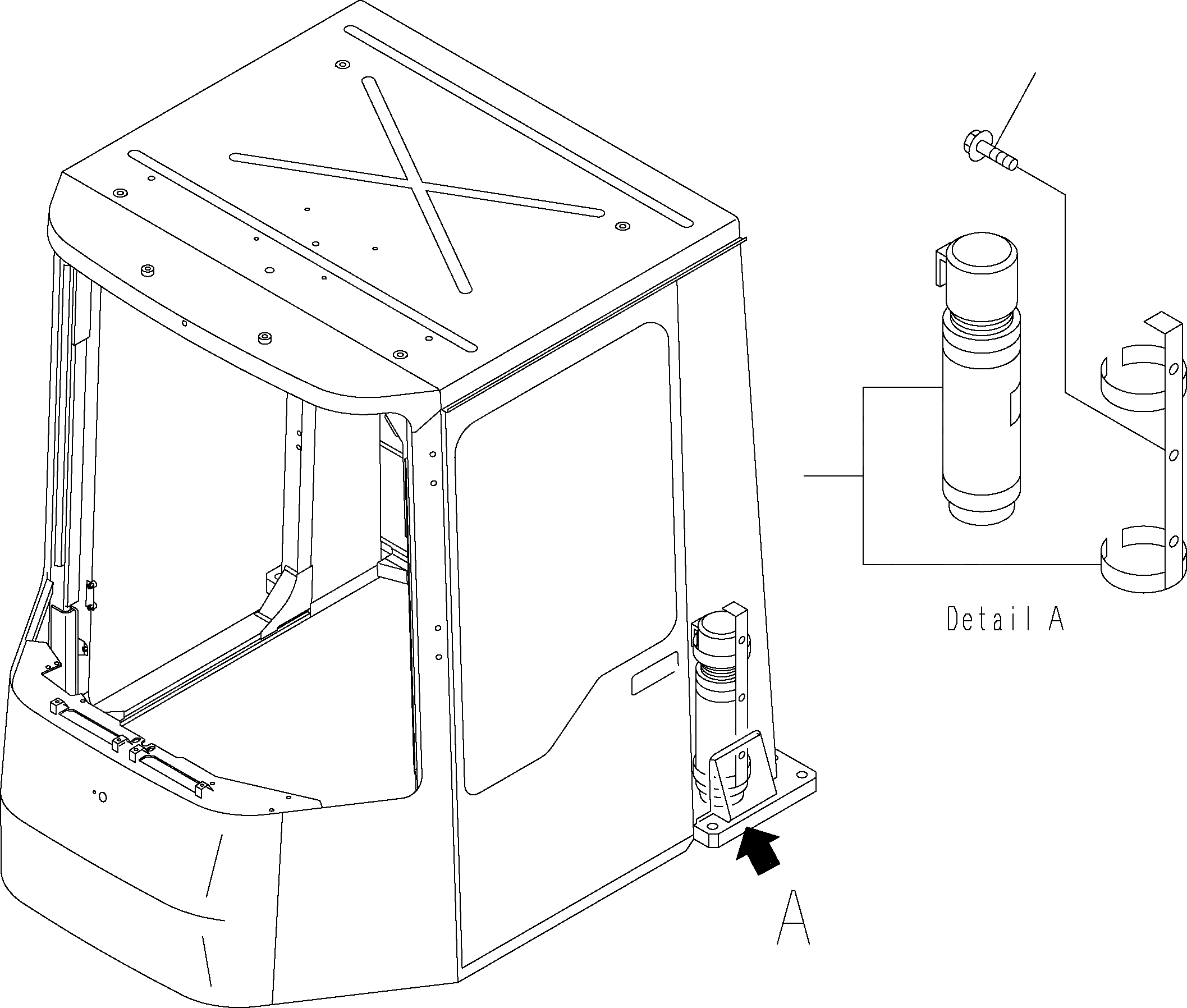 Detail A

A