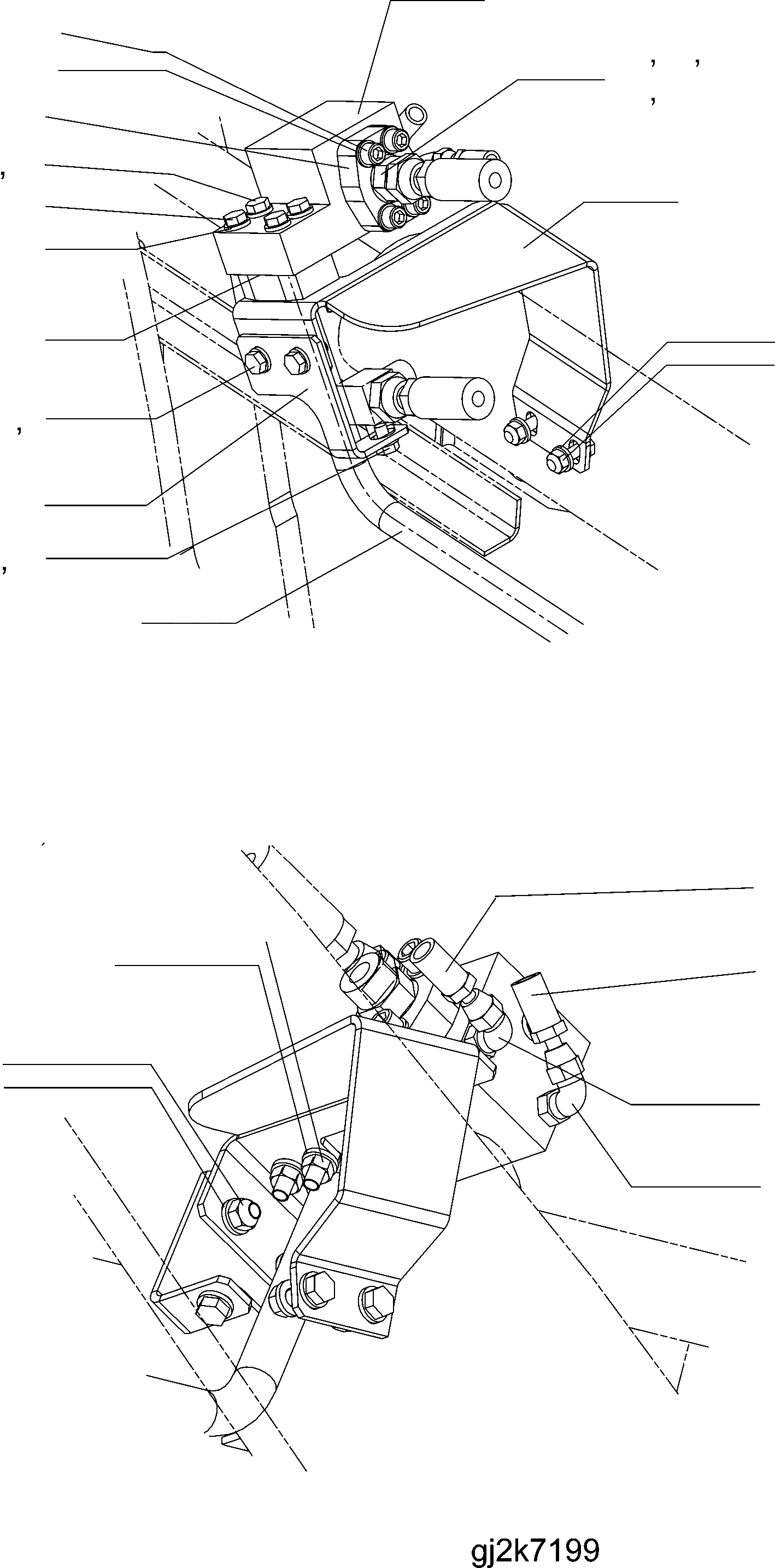 gj2k7199