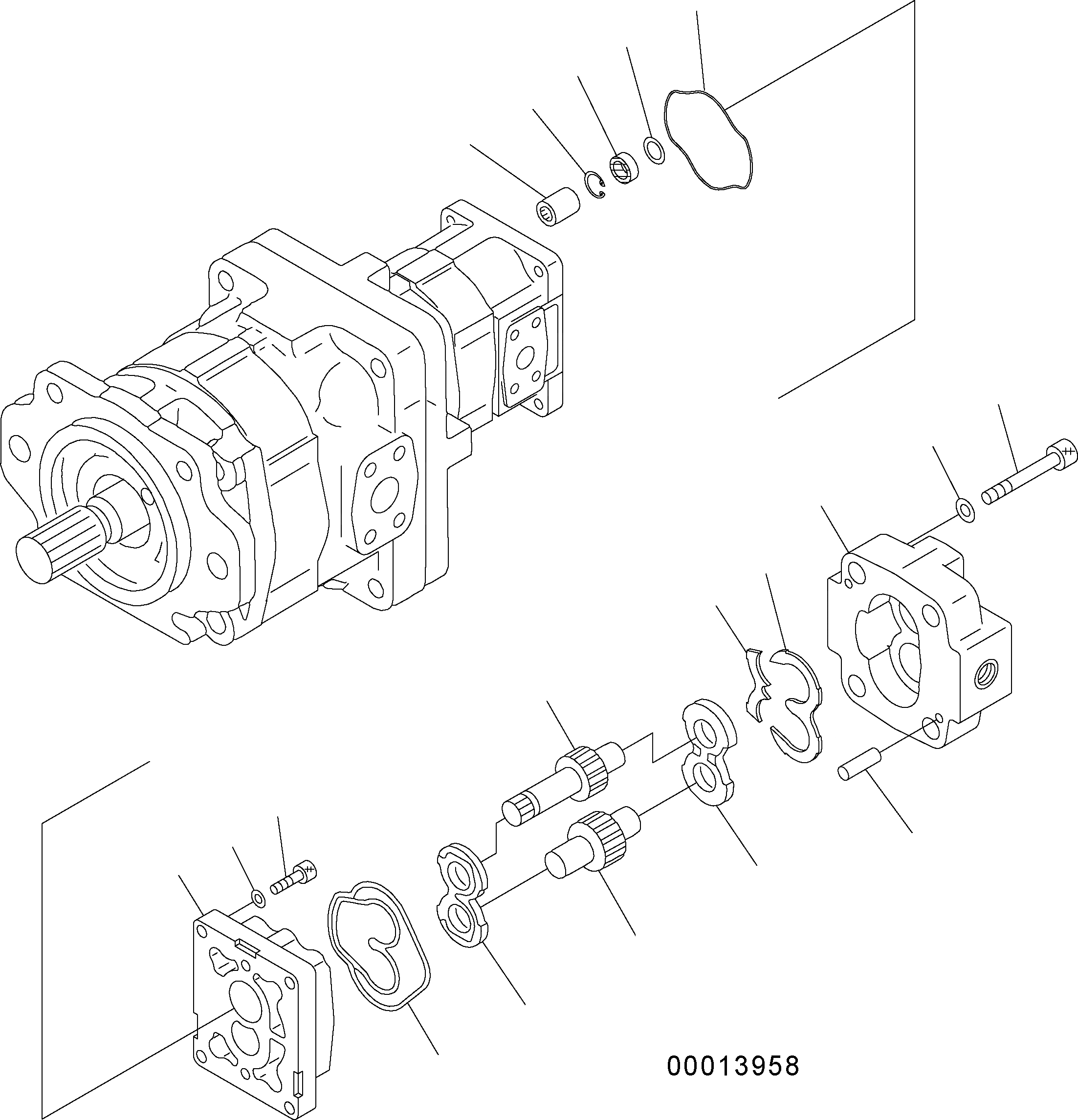 00013958