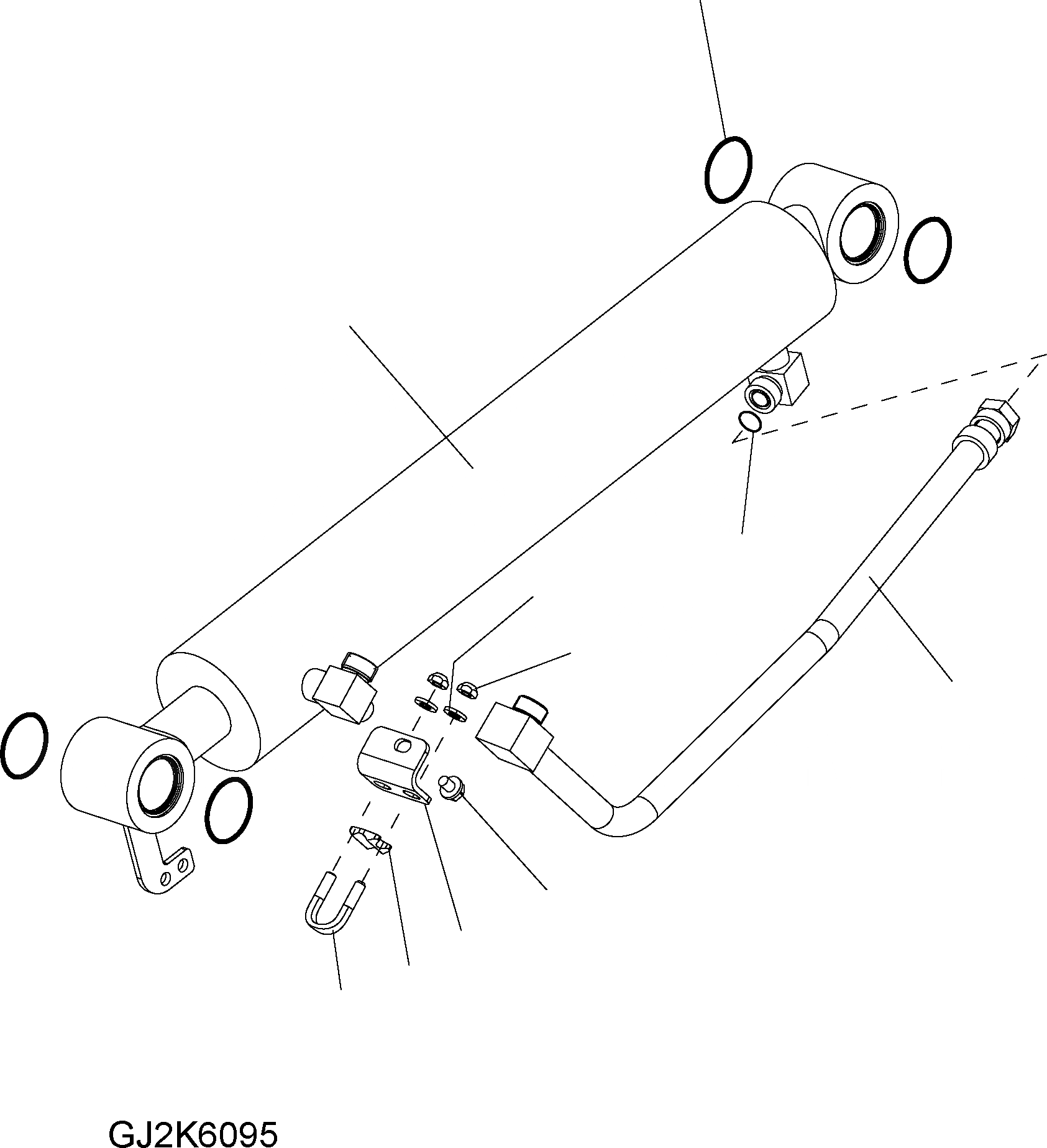 GJ2K6095