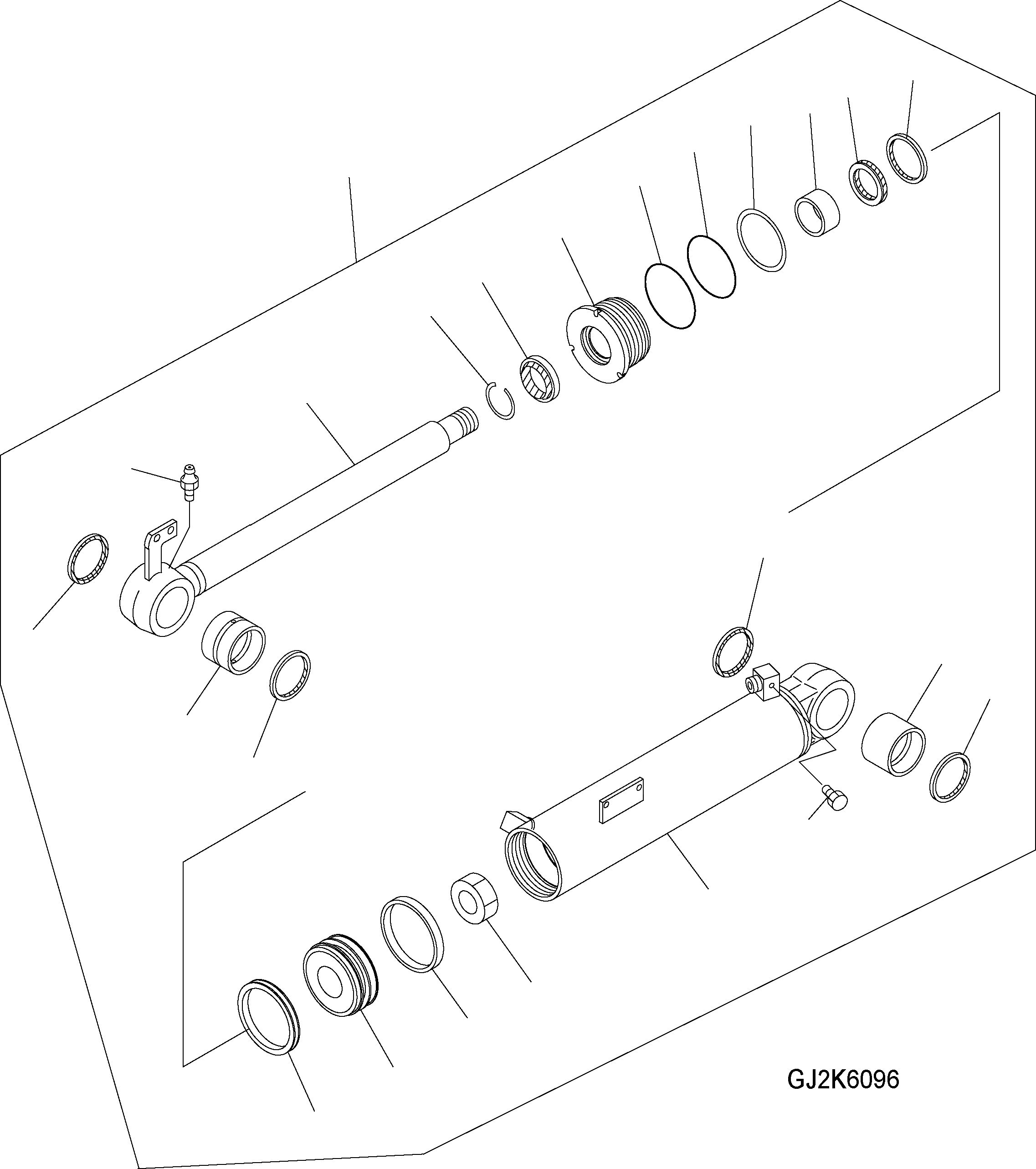 GJ2K6096