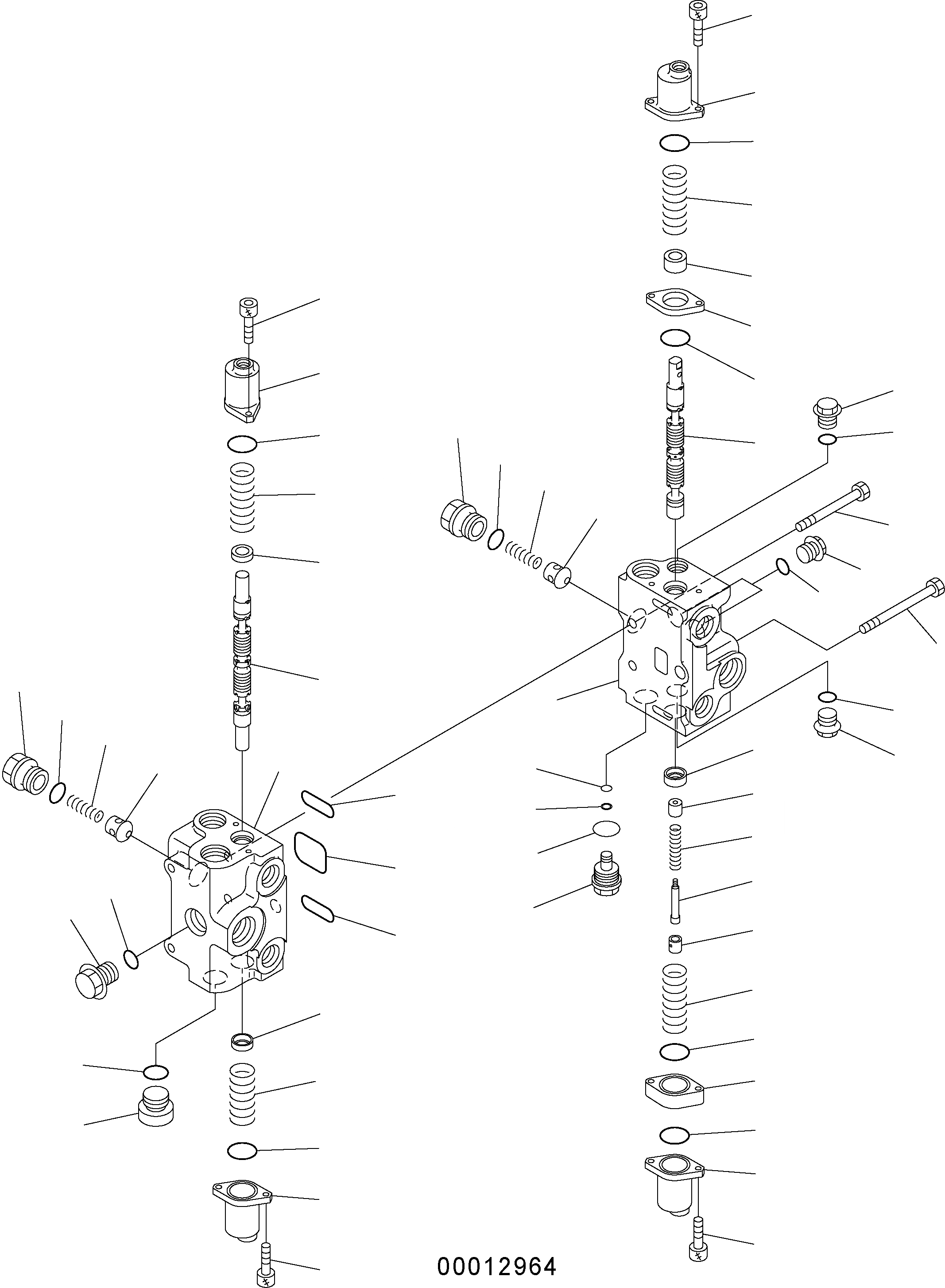 00012964