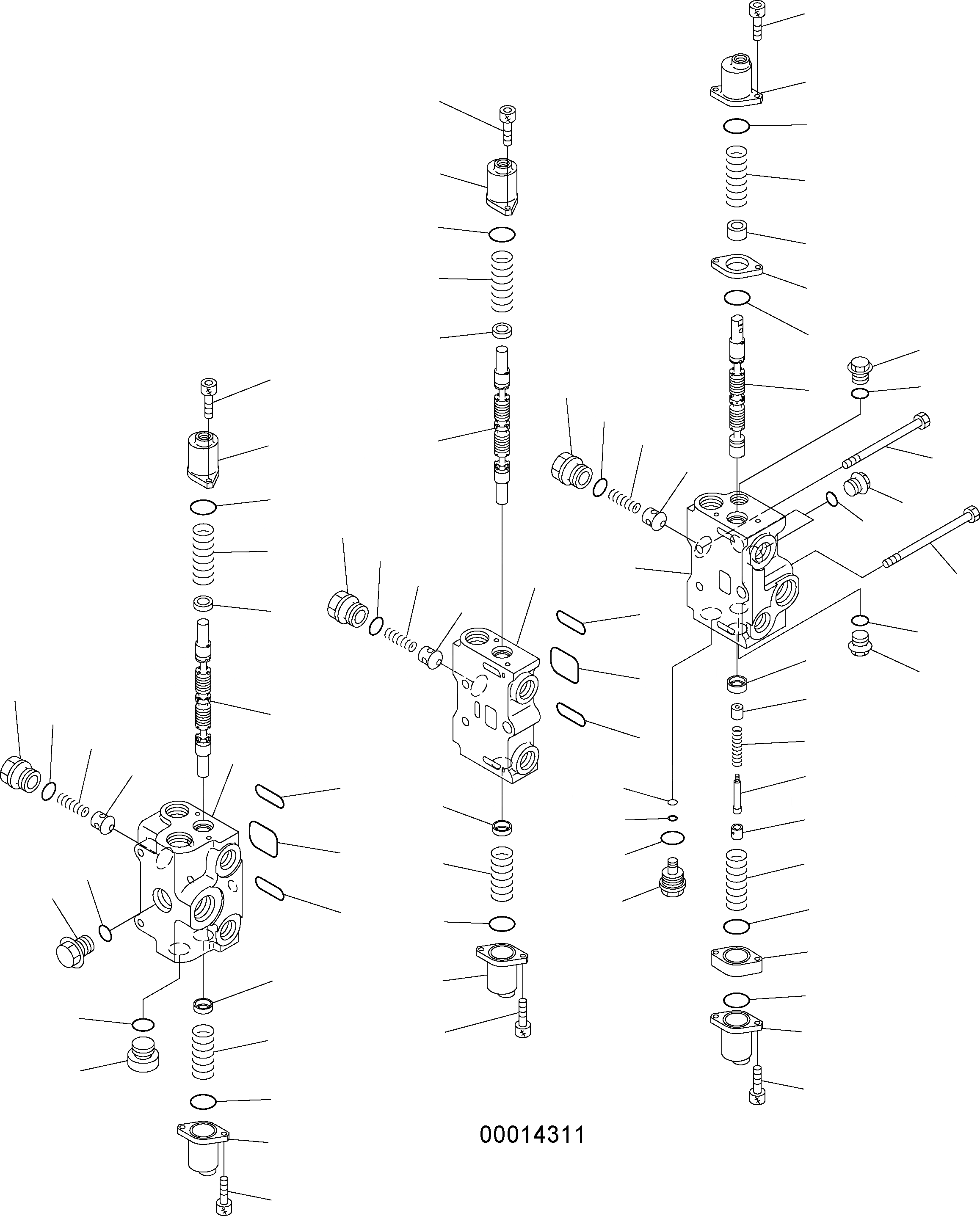 00014311