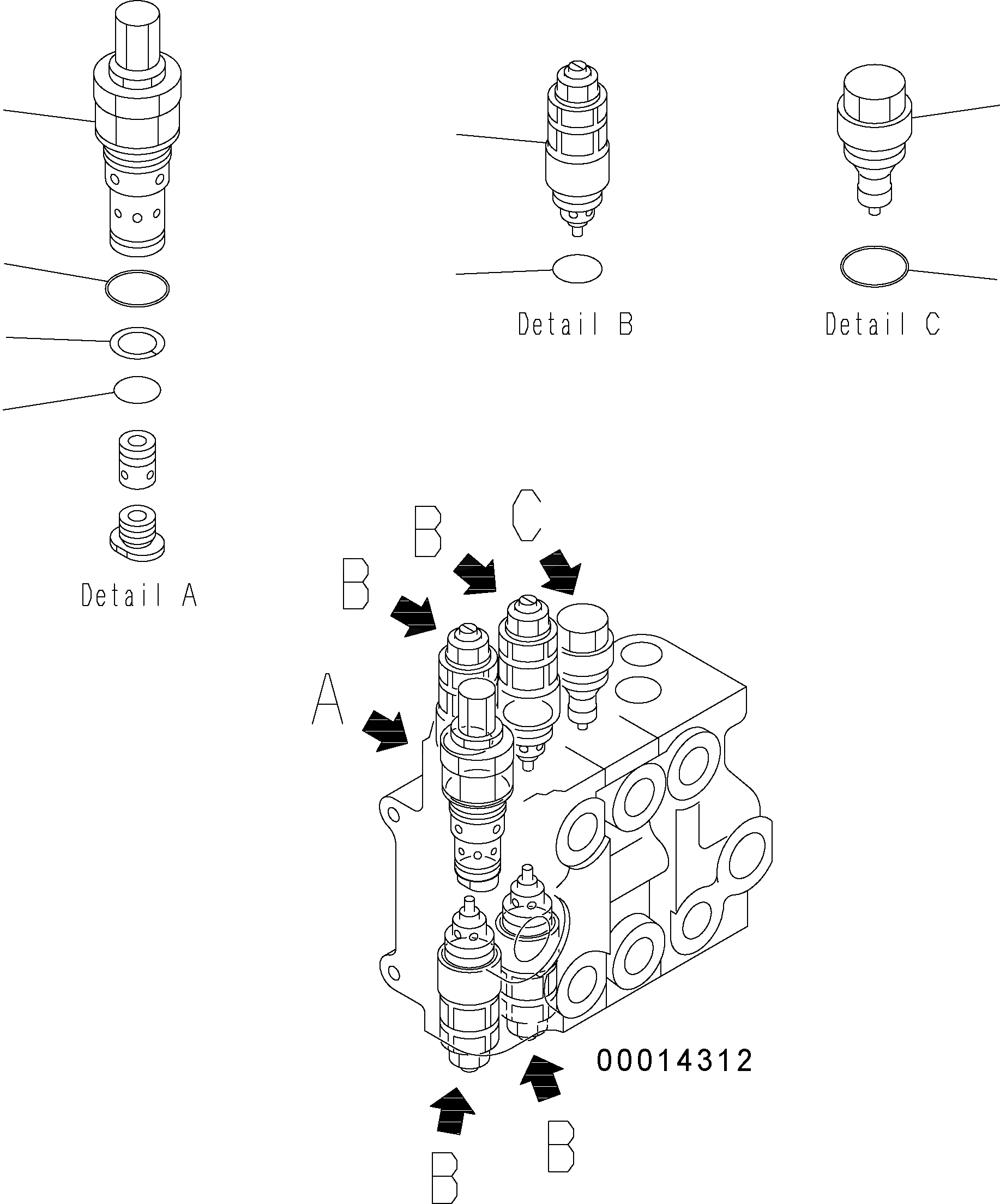 Detail B

Detail C

Detail A

B

C

B

A

00014312

B

B