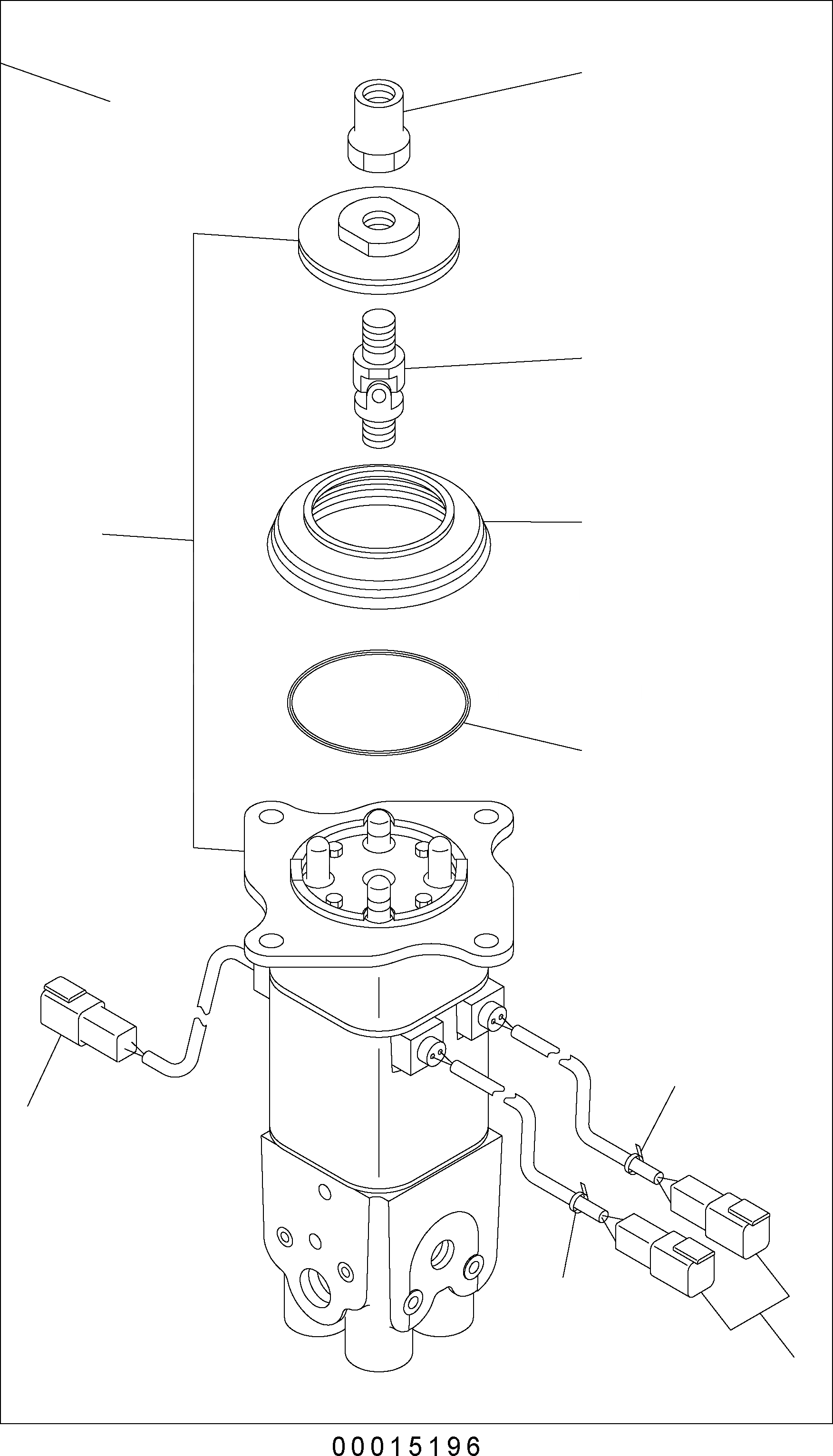 00015196