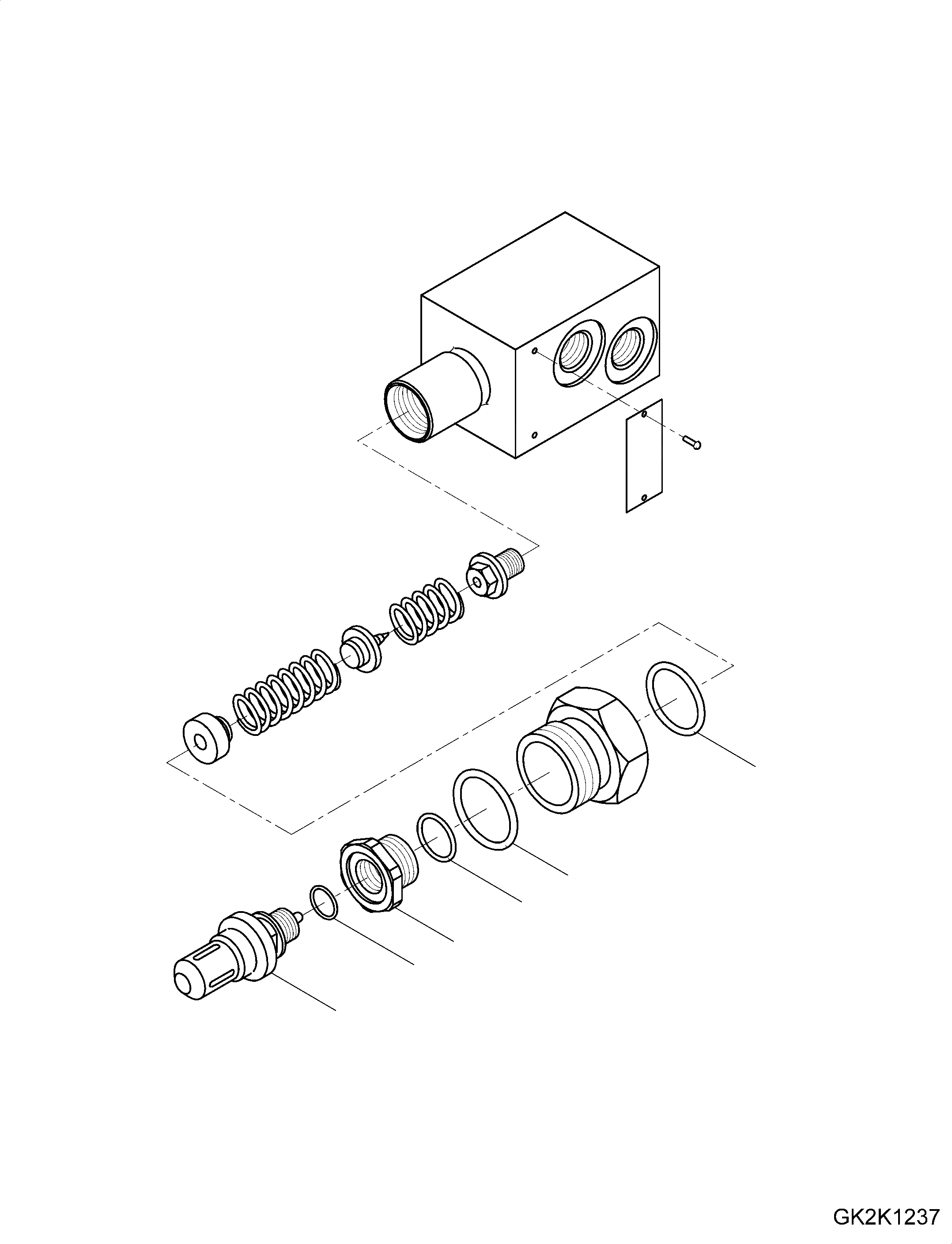 GK2K1237