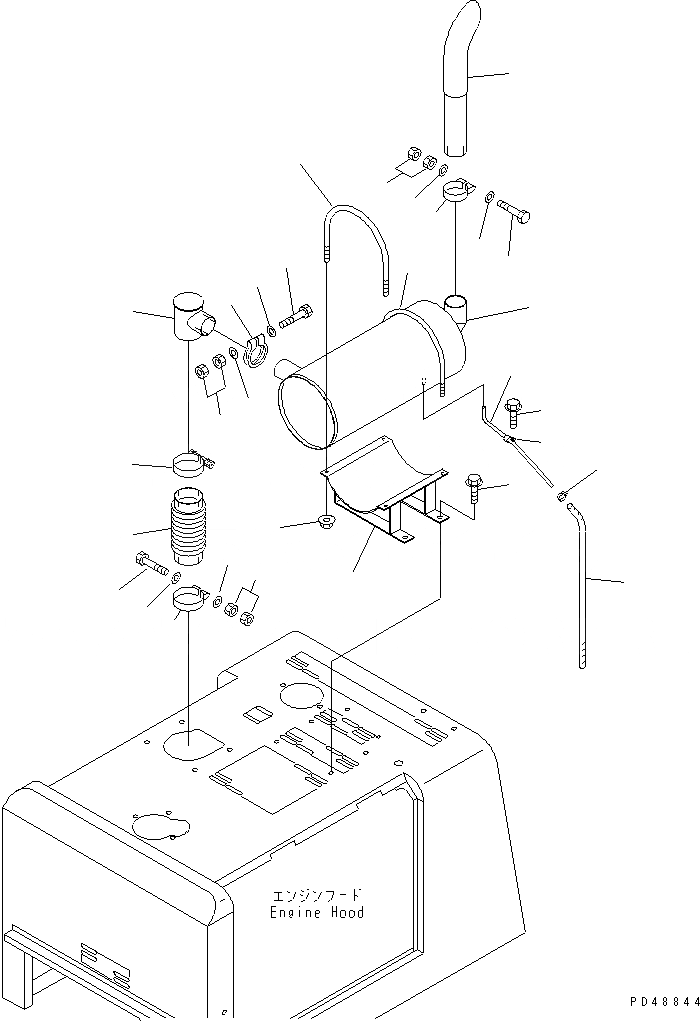 エンジンフード
Engine Hood

PD48844