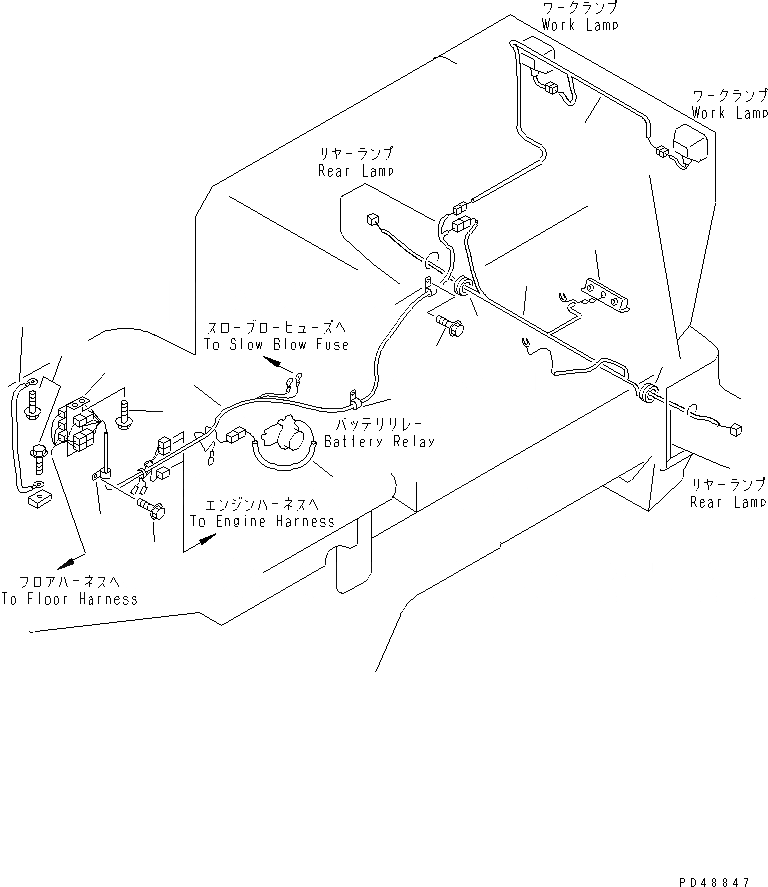 ワークランプ
Work Lamp

ワークランプ
Work Lamp

リヤーランプ
Rear Lamp

スローブローヒューズへ
To Slow Blow Fuse

バッテリリレー
Battery Relay

リヤーランプ
Rear Lamp

エンジンハーネスへ
To Engine Harness

フロアハーネスへ
To Floor Harness

PD48847